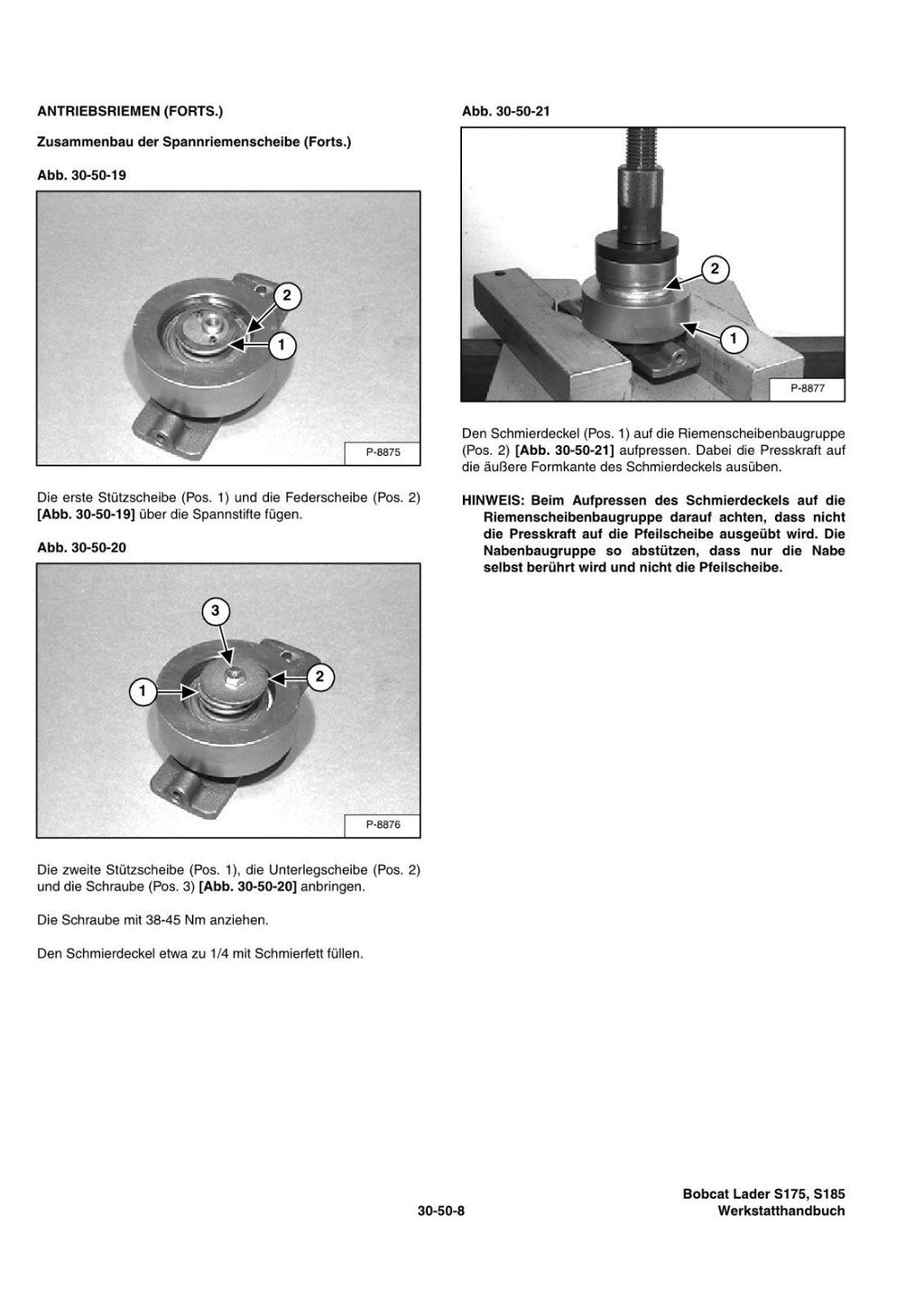 ANTRIEBSRIEMEN (FORTS.)

Zusammenbau der Spannriemenscheibe (Forts.)

Abb. 30-50-19

2

1

P-8875

Die erste Stützscheibe (Pos. 1) und die Federscheibe (Pos. 2) [Abb. 30-50-19] über die Spannstifte fügen.

Abb. 30-50-20

3

1

2

P-8876

Die zweite Stützscheibe (Pos. 1), die Unterlegscheibe (Pos. 2) und die Schraube (Pos. 3) [Abb. 30-50-20] anbringen.

Die Schraube mit 38-45 Nm anziehen.

Den Schmierdeckel etwa zu 1/4 mit Schmierfett füllen.

Abb. 30-50-21

2

1

P-8877

Den Schmierdeckel (Pos. 1) auf die Riemenscheibenbaugruppe (Pos. 2) [Abb. 30-50-21] aufpressen. Dabei die Presskraft auf die äußere Formkante des Schmierdeckels ausüben.

HINWEIS: Beim Aufpressen des Schmierdeckels auf die Riemenscheibenbaugruppe darauf achten, dass nicht die Presskraft auf die Pfeilscheibe ausgeübt wird. Die Nabenbaugruppe so abstützen, dass nur die Nabe selbst berührt wird und nicht die Pfeilscheibe.

30-50-8

Bobcat Lader S175, S185
Werkstatthandbuch