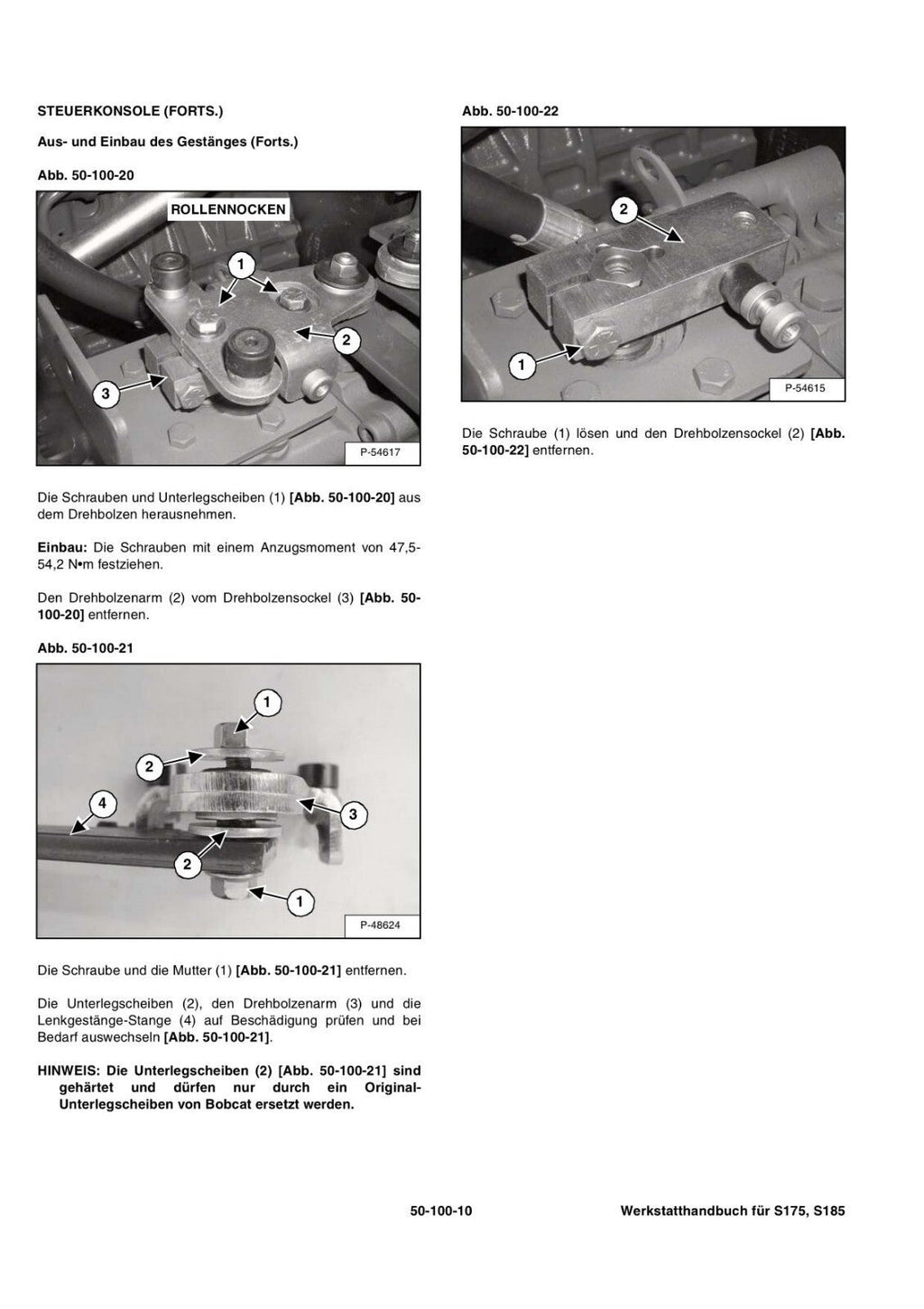 STEUERKONSOLE (FORTS.)

Aus- und Einbau des Gestänges (Forts.)

Abb. 50-100-20

ROLLENNOCKEN

1

2

3

P-54617

Die Schrauben und Unterlegscheiben (1) [Abb. 50-100-20] aus dem Drehbolzen herausnehmen.

Einbau: Die Schrauben mit einem Anzugsmoment von 47,5-54,2 N•m festziehen.

Den Drehbolzenarm (2) vom Drehbolzensockel (3) [Abb. 50-100-20] entfernen.

Abb. 50-100-21

1

2

4

3

2

1

P-48624

Die Schraube und die Mutter (1) [Abb. 50-100-21] entfernen.

Die Unterlegscheiben (2), den Drehbolzenarm (3) und die Lenkgestänge-Stange (4) auf Beschädigung prüfen und bei Bedarf auswechseln [Abb. 50-100-21].

HINWEIS: Die Unterlegscheiben (2) [Abb. 50-100-21] sind gehärtet und dürfen nur durch ein Original-Unterlegscheiben von Bobcat ersetzt werden.

Abb. 50-100-22

2

1

P-54615

Die Schraube (1) lösen und den Drehbolzensockel (2) [Abb. 50-100-22] entfernen.

50-100-10

Werkstatthandbuch für S175, S185