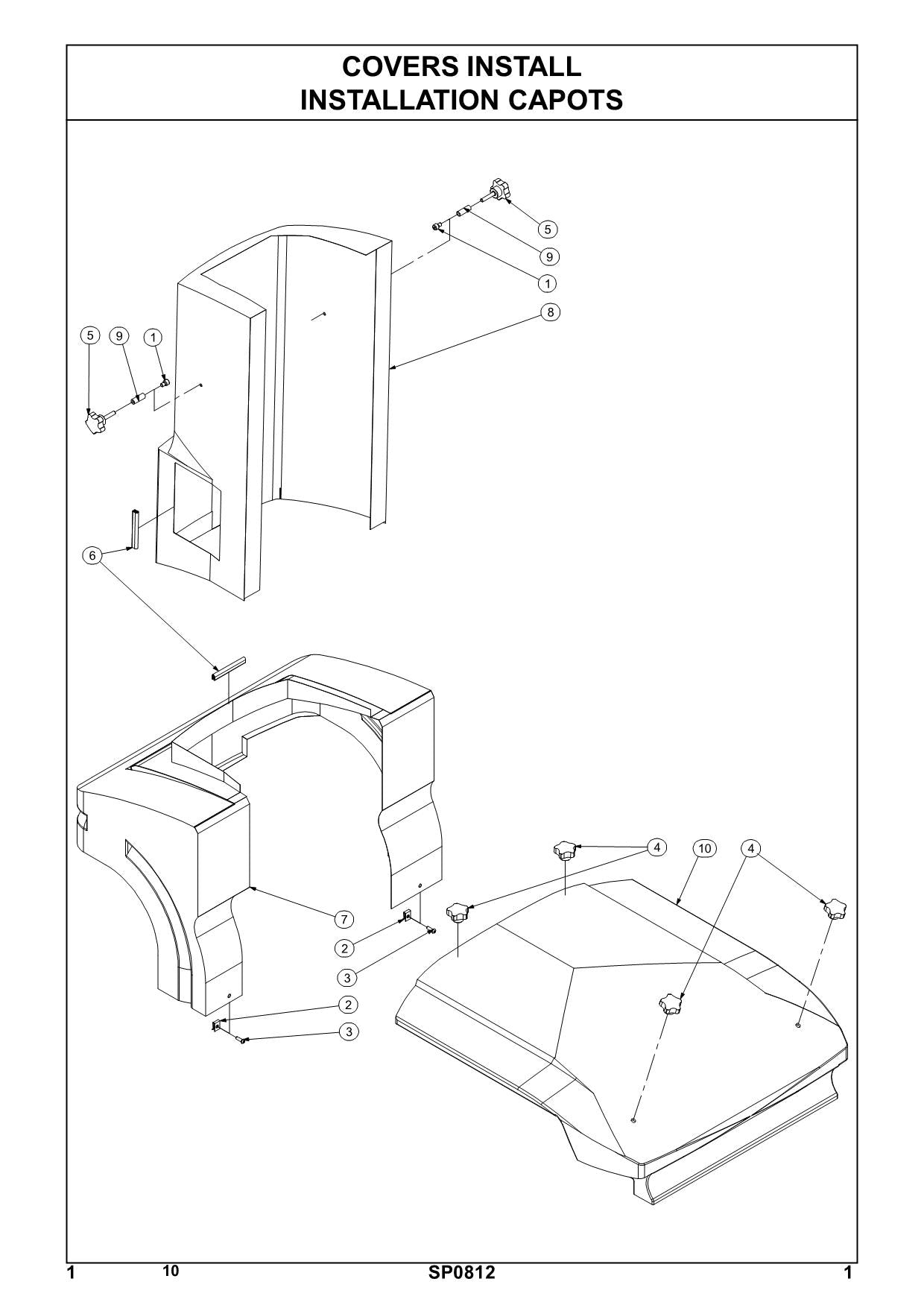 COVERS INSTALL
INSTALLATION CAPOTS

5
9
1
8
5
9
1
6
4
10
4
7
2
3
2
3

1 10 SP0812 1