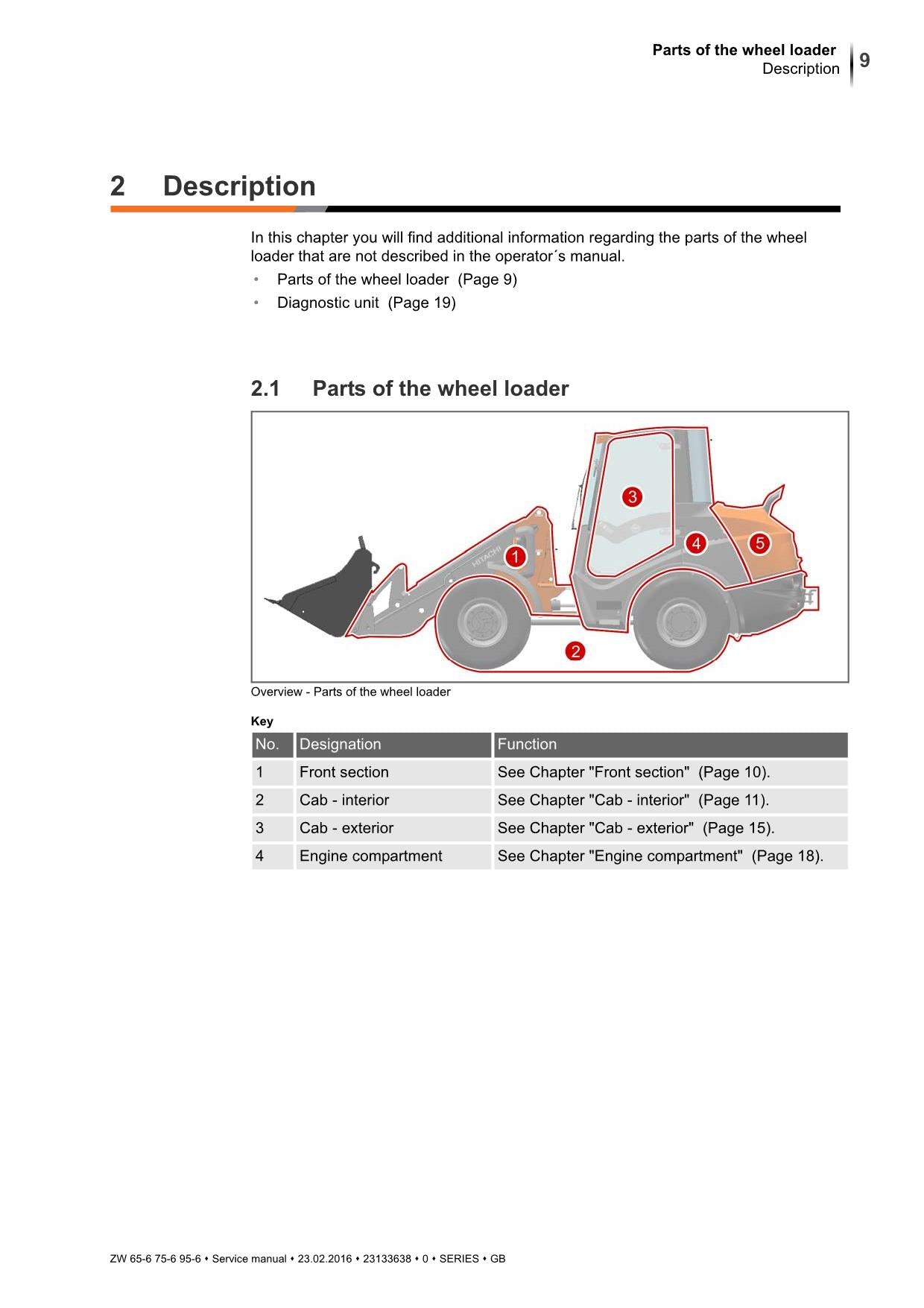 Parts of the wheel loader
Description
9

2 Description

In this chapter you will find additional information regarding the parts of the wheel loader that are not described in the operator´s manual.

• Parts of the wheel loader (Page 9)
• Diagnostic unit (Page 19)

2.1 Parts of the wheel loader

HITACHI
1
2
3
4
5

Overview - Parts of the wheel loader

Key

| No. | Designation | Function |
|---|---|---|
| 1 | Front section | See Chapter "Front section" (Page 10). |
| 2 | Cab - interior | See Chapter "Cab - interior" (Page 11). |
| 3 | Cab - exterior | See Chapter "Cab - exterior" (Page 15). |
| 4 | Engine compartment | See Chapter "Engine compartment" (Page 18). |

ZW 65-6 75-6 95-6 • Service manual • 23.02.2016 • 23133638 • 0 • SERIES • GB