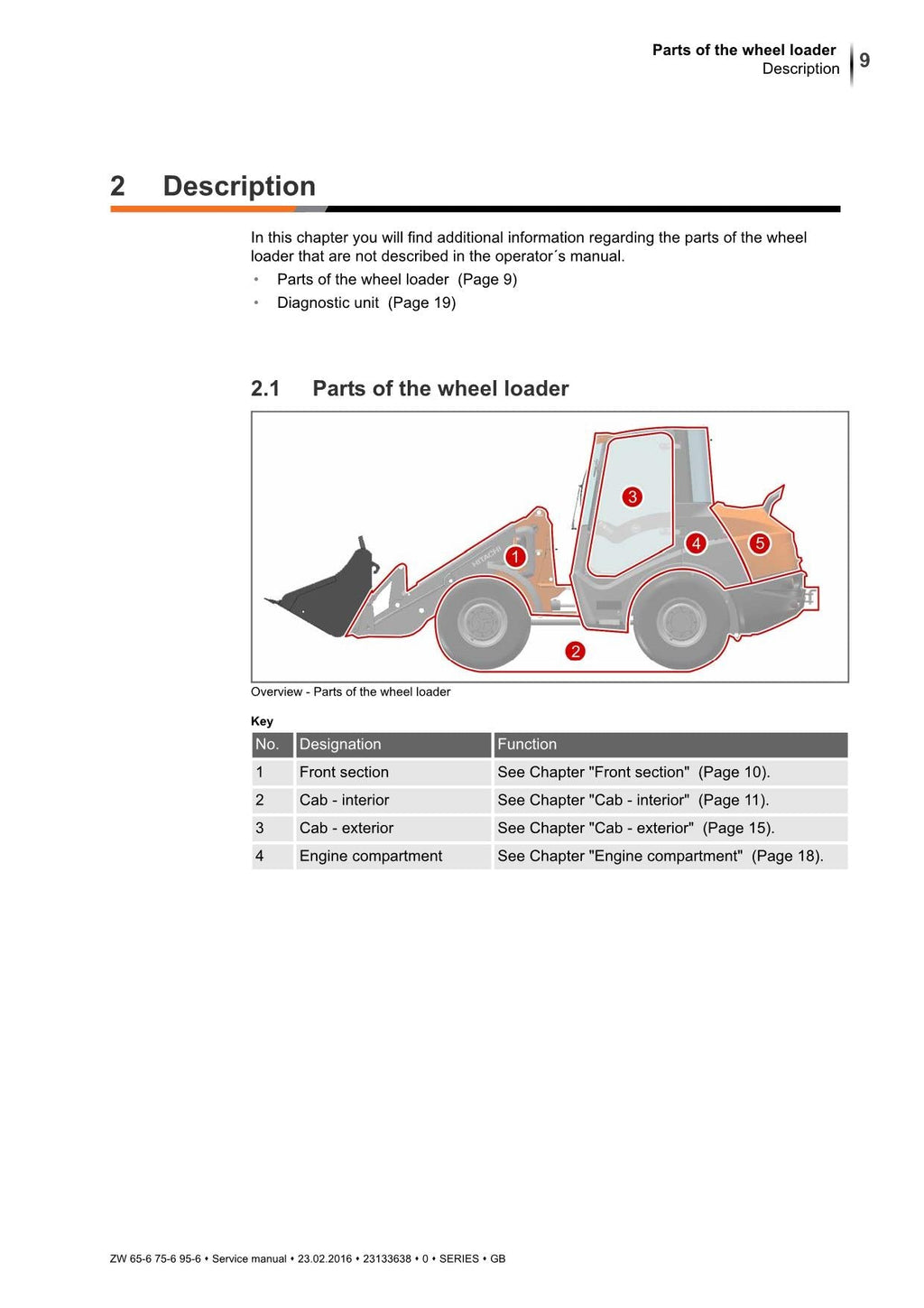 Parts of the wheel loader
Description
9

2 Description

In this chapter you will find additional information regarding the parts of the wheel loader that are not described in the operator´s manual.
• Parts of the wheel loader (Page 9)
• Diagnostic unit (Page 19)

2.1 Parts of the wheel loader

HITACHI
1
2
3
4
5

Overview - Parts of the wheel loader

Key

| No. | Designation | Function |
|---|---|---|
| 1 | Front section | See Chapter "Front section" (Page 10). |
| 2 | Cab - interior | See Chapter "Cab - interior" (Page 11). |
| 3 | Cab - exterior | See Chapter "Cab - exterior" (Page 15). |
| 4 | Engine compartment | See Chapter "Engine compartment" (Page 18). |

ZW 65-6 75-6 95-6 • Service manual • 23.02.2016 • 23133638 • 0 • SERIES • GB