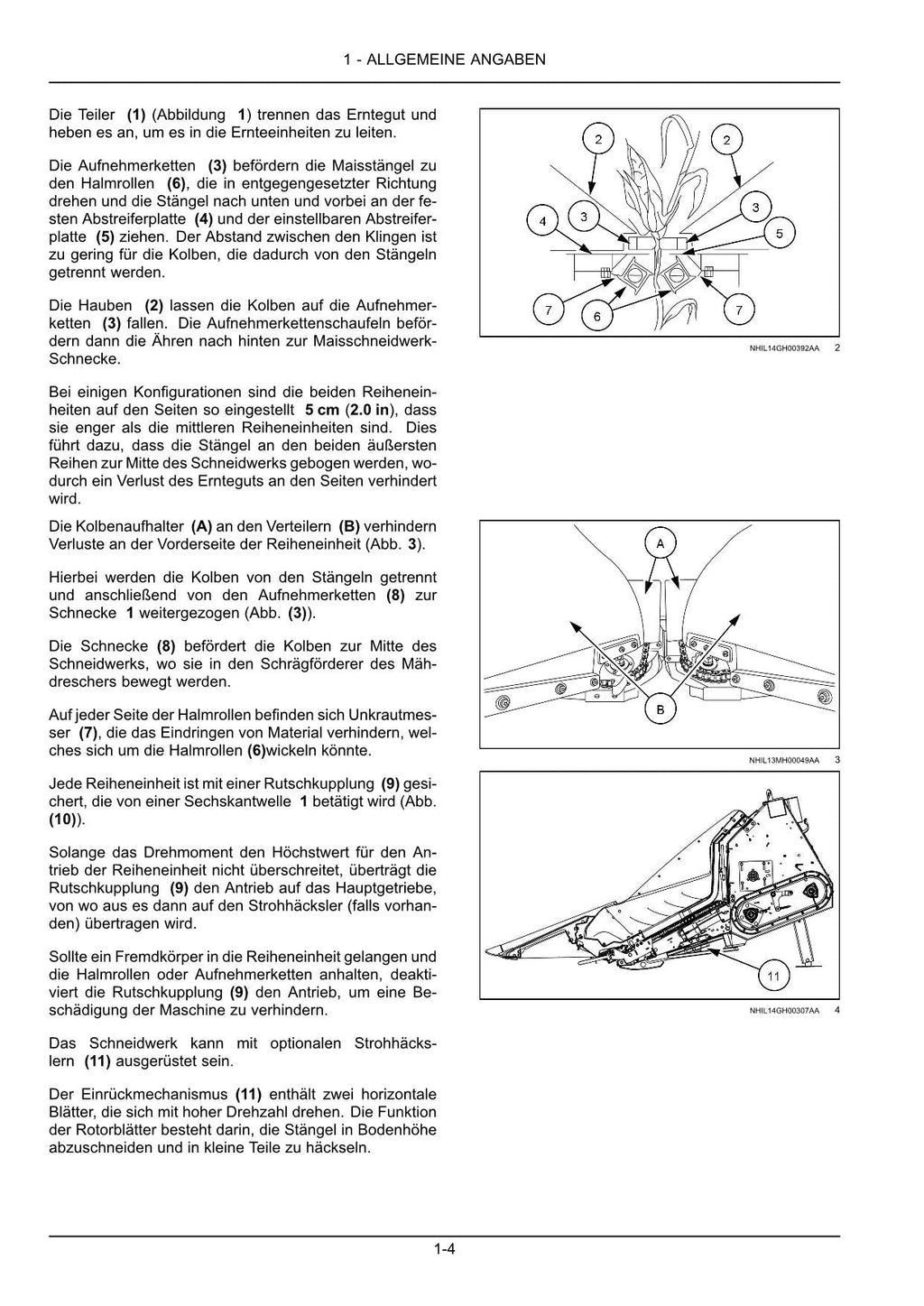 1 - ALLGEMEINE ANGABEN

Die Teiler (1) (Abbildung 1) trennen das Erntegut und heben es an, um es in die Ernteeinheiten zu leiten.

Die Aufnehmerketten (3) befördern die Maisstängel zu den Halmrollen (6), die in entgegengesetzter Richtung drehen und die Stängel nach unten und vorbei an der festen Abstreiferplatte (4) und der einstellbaren Abstreiferplatte (5) ziehen. Der Abstand zwischen den Klingen ist zu gering für die Kolben, die dadurch von den Stängeln getrennt werden.

Die Hauben (2) lassen die Kolben auf die Aufnehmerketten (3) fallen. Die Aufnehmerkettenschaufeln befördern dann die Ähren nach hinten zur Maisschneidwerk-Schnecke.

Bei einigen Konfigurationen sind die beiden Reiheneinheiten auf den Seiten so eingestellt 5 cm (2.0 in), dass sie enger als die mittleren Reiheneinheiten sind. Dies führt dazu, dass die Stängel an den beiden äußersten Reihen zur Mitte des Schneidwerks gebogen werden, wodurch ein Verlust des Ernteguts an den Seiten verhindert wird.

Die Kolbenaufhalter (A) an den Verteilern (B) verhindern Verluste an der Vorderseite der Reiheneinheit (Abb. 3).

Hierbei werden die Kolben von den Stängeln getrennt und anschließend von den Aufnehmerketten (8) zur Schnecke 1 weitergezogen (Abb. (3)).

Die Schnecke (8) befördert die Kolben zur Mitte des Schneidwerks, wo sie in den Schrägförderer des Mähdreschers bewegt werden.

Auf jeder Seite der Halmrollen befinden sich Unkrautmesser (7), die das Eindringen von Material verhindern, welches sich um die Halmrollen (6)wickeln könnte.

Jede Reiheneinheit ist mit einer Rutschkupplung (9) gesichert, die von einer Sechskantwelle 1 betätigt wird (Abb. (10)).

Solange das Drehmoment den Höchstwert für den Antrieb der Reiheneinheit nicht überschreitet, überträgt die Rutschkupplung (9) den Antrieb auf das Hauptgetriebe, von wo aus es dann auf den Strohhäcksler (falls vorhanden) übertragen wird.

Sollte ein Fremdkörper in die Reiheneinheit gelangen und die Halmrollen oder Aufnehmerketten anhalten, deaktiviert die Rutschkupplung (9) den Antrieb, um eine Beschädigung der Maschine zu verhindern.

Das Schneidwerk kann mit optionalen Strohhäckslern (11) ausgerüstet sein.

Der Einrückmechanismus (11) enthält zwei horizontale Blätter, die sich mit hoher Drehzahl drehen. Die Funktion der Rotorblätter besteht darin, die Stängel in Bodenhöhe abzuschneiden und in kleine Teile zu häckseln.

2 2 4 3 3 5 7 6 7

NHIL14GH00392AA 2

A B

NHIL13MH00049AA 3

11

NHIL14GH00307AA 4

1-4