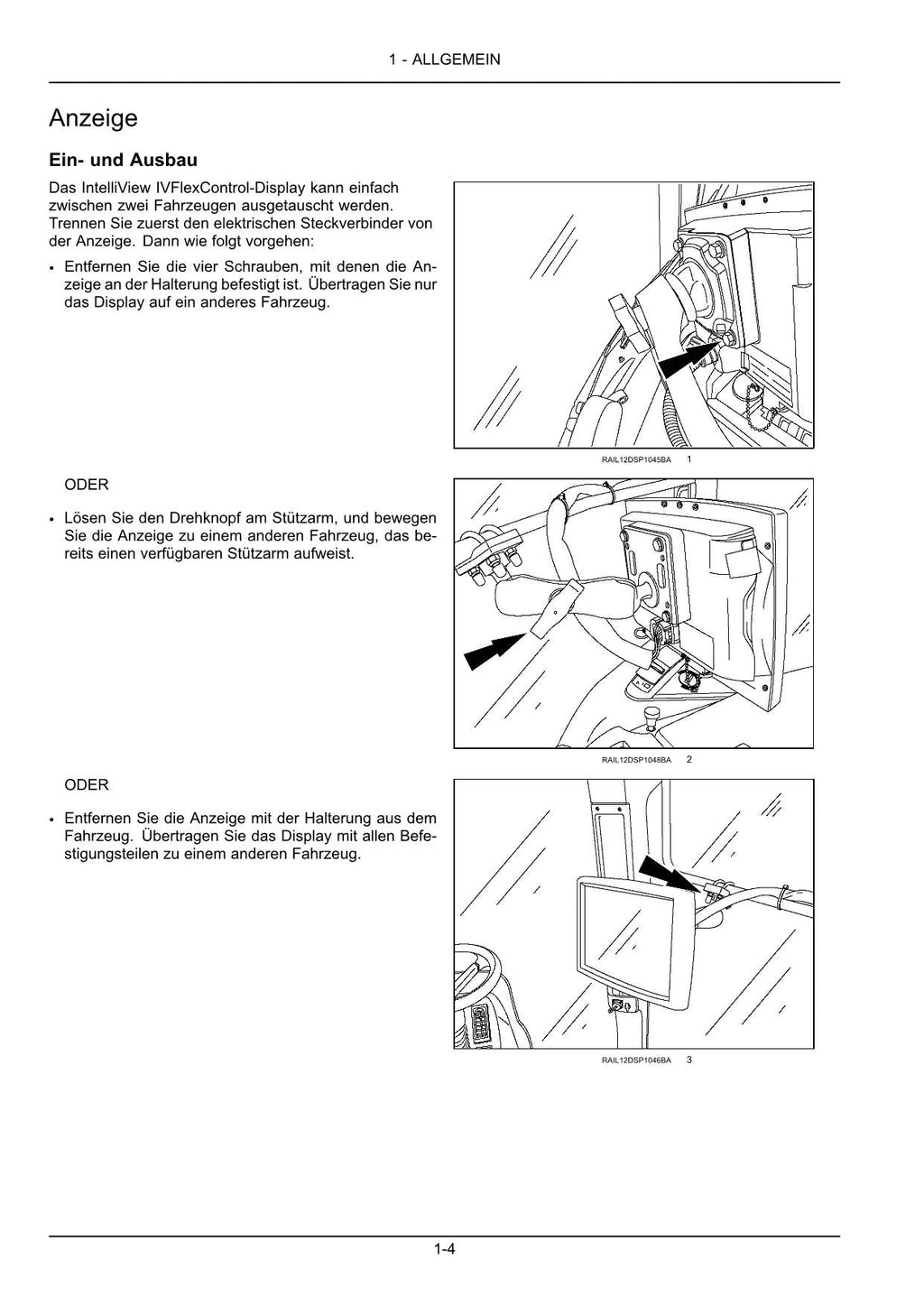 1 - ALLGEMEIN

Anzeige

Ein- und Ausbau

Das IntelliView IVFlexControl-Display kann einfach zwischen zwei Fahrzeugen ausgetauscht werden. Trennen Sie zuerst den elektrischen Steckverbinder von der Anzeige. Dann wie folgt vorgehen:

• Entfernen Sie die vier Schrauben, mit denen die Anzeige an der Halterung befestigt ist. Übertragen Sie nur das Display auf ein anderes Fahrzeug.

RAIL12DSP1045BA 1

ODER

• Lösen Sie den Drehknopf am Stützarm, und bewegen Sie die Anzeige zu einem anderen Fahrzeug, das bereits einen verfügbaren Stützarm aufweist.

RAIL12DSP1048BA 2

ODER

• Entfernen Sie die Anzeige mit der Halterung aus dem Fahrzeug. Übertragen Sie das Display mit allen Befestigungsteilen zu einem anderen Fahrzeug.

RAIL12DSP1046BA 3

1-4