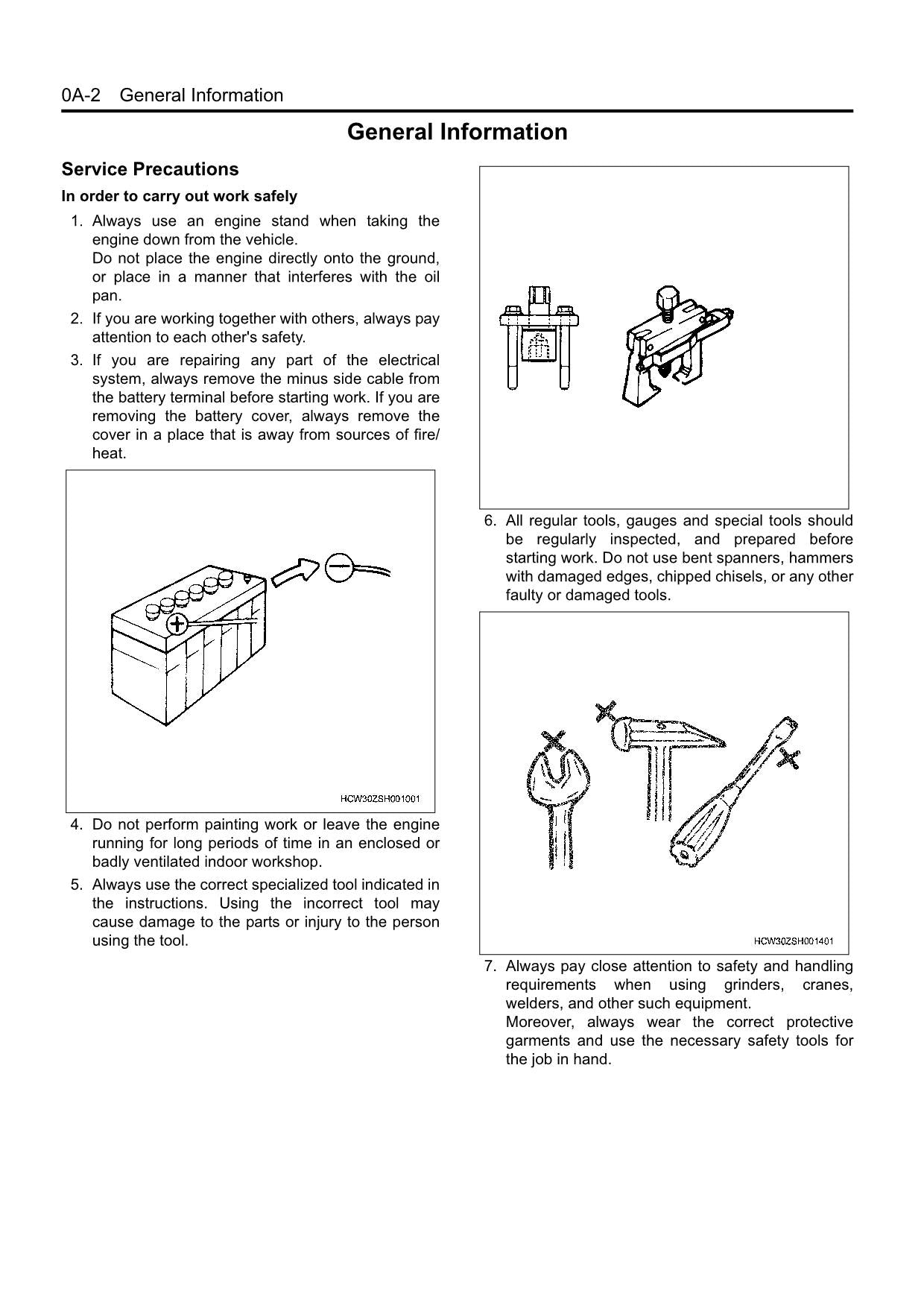 0A-2 General Information

General Information

Service Precautions

In order to carry out work safely

1. Always use an engine stand when taking the engine down from the vehicle.
Do not place the engine directly onto the ground, or place in a manner that interferes with the oil pan.

2. If you are working together with others, always pay attention to each other's safety.

3. If you are repairing any part of the electrical system, always remove the minus side cable from the battery terminal before starting work. If you are removing the battery cover, always remove the cover in a place that is away from sources of fire/heat.

HCW30ZSH001001

4. Do not perform painting work or leave the engine running for long periods of time in an enclosed or badly ventilated indoor workshop.

5. Always use the correct specialized tool indicated in the instructions. Using the incorrect tool may cause damage to the parts or injury to the person using the tool.

6. All regular tools, gauges and special tools should be regularly inspected, and prepared before starting work. Do not use bent spanners, hammers with damaged edges, chipped chisels, or any other faulty or damaged tools.

HCW30ZSH001401

7. Always pay close attention to safety and handling requirements when using grinders, cranes, welders, and other such equipment.
Moreover, always wear the correct protective garments and use the necessary safety tools for the job in hand.