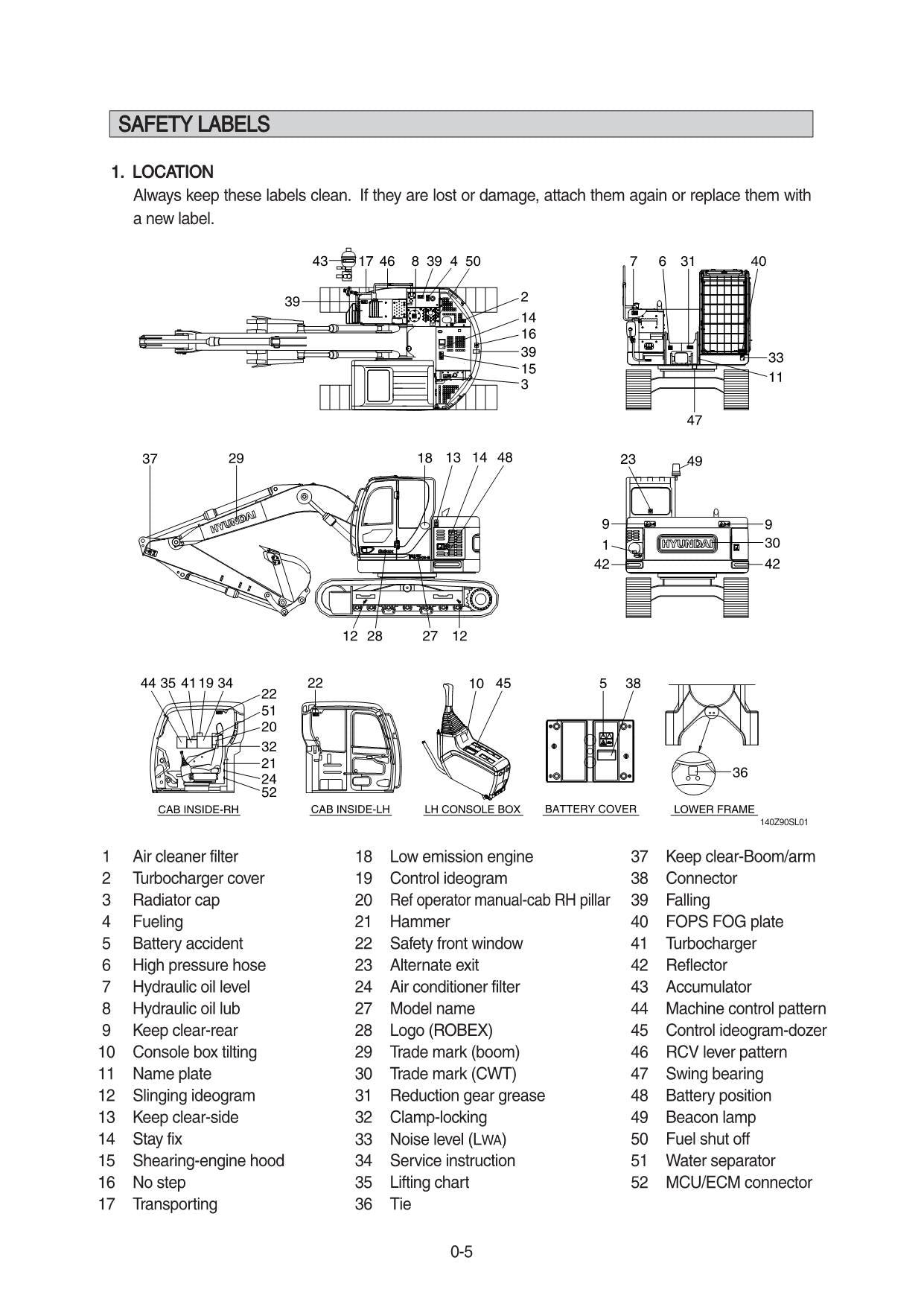 SAFETY LABELS

1. LOCATION

Always keep these labels clean. If they are lost or damage, attach them again or replace them with a new label.

43 17 46 8 39 4 50
39
2
14
16
39
15
3

7 6 31 40
33
11
47

37 29 18 13 14 48
HYUNDAI
12 28 27 12

23 49
9 9
1 30
42 42
HYUNDAI

44 35 41 19 34
22
51
20
32
21
24
52
CAB INSIDE-RH

22
CAB INSIDE-LH

10 45
LH CONSOLE BOX

5 38
BATTERY COVER

36
LOWER FRAME

140Z90SL01

1 Air cleaner filter
2 Turbocharger cover
3 Radiator cap
4 Fueling
5 Battery accident
6 High pressure hose
7 Hydraulic oil level
8 Hydraulic oil lub
9 Keep clear-rear
10 Console box tilting
11 Name plate
12 Slinging ideogram
13 Keep clear-side
14 Stay fix
15 Shearing-engine hood
16 No step
17 Transporting

18 Low emission engine
19 Control ideogram
20 Ref operator manual-cab RH pillar
21 Hammer
22 Safety front window
23 Alternate exit
24 Air conditioner filter
27 Model name
28 Logo (ROBEX)
29 Trade mark (boom)
30 Trade mark (CWT)
31 Reduction gear grease
32 Clamp-locking
33 Noise level (LWA)
34 Service instruction
35 Lifting chart
36 Tie

37 Keep clear-Boom/arm
38 Connector
39 Falling
40 FOPS FOG plate
41 Turbocharger
42 Reflector
43 Accumulator
44 Machine control pattern
45 Control ideogram-dozer
46 RCV lever pattern
47 Swing bearing
48 Battery position
49 Beacon lamp
50 Fuel shut off
51 Water separator
52 MCU/ECM connector

0-5