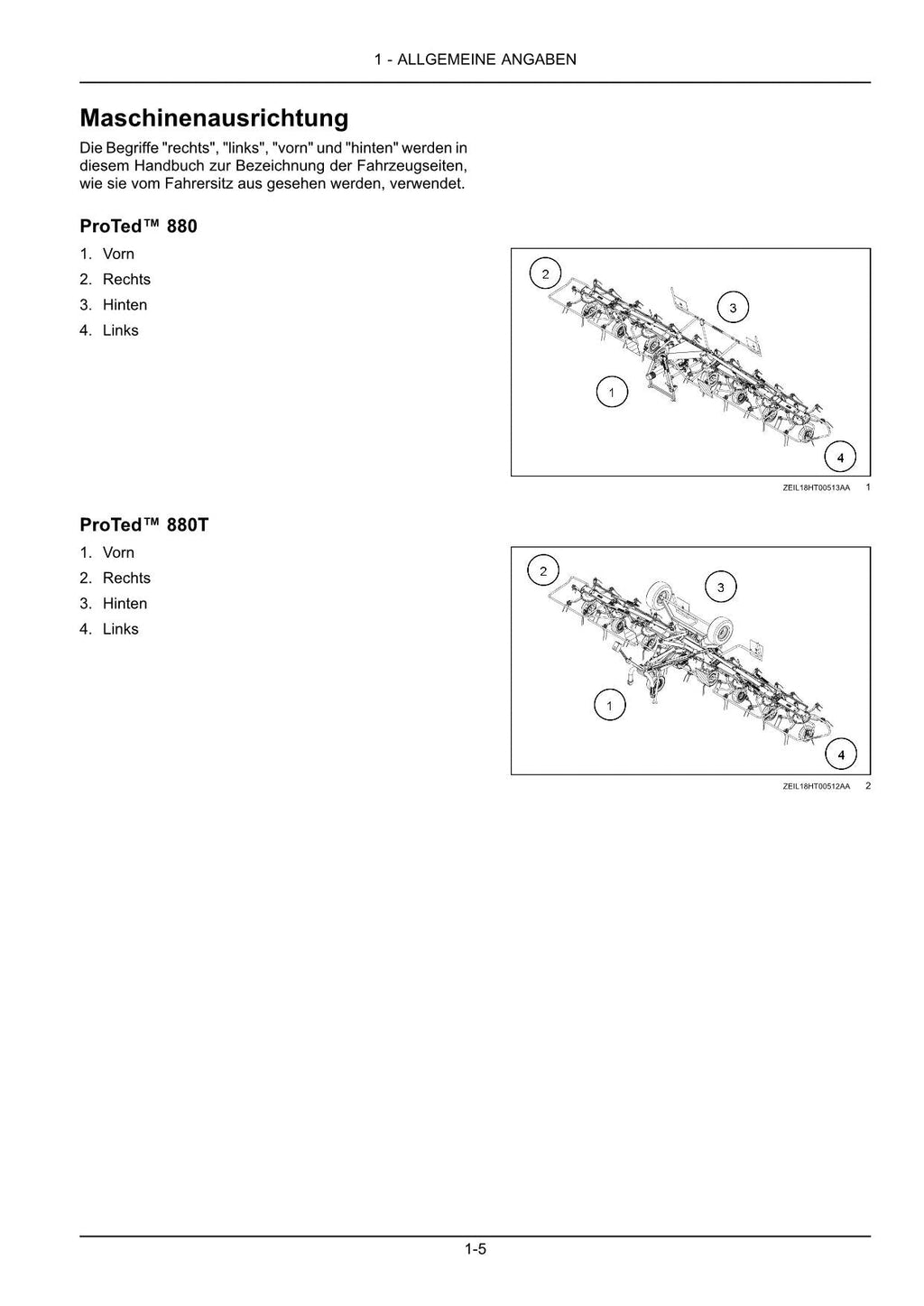 1 - ALLGEMEINE ANGABEN

Maschinenausrichtung

Die Begriffe "rechts", "links", "vorn" und "hinten" werden in diesem Handbuch zur Bezeichnung der Fahrzeugseiten, wie sie vom Fahrersitz aus gesehen werden, verwendet.

ProTed™ 880

1. Vorn
2. Rechts
3. Hinten
4. Links

2
3
1
4

ZEIL18HT00513AA 1

ProTed™ 880T

1. Vorn
2. Rechts
3. Hinten
4. Links

2
3
1
4

ZEIL18HT00512AA 2

1-5