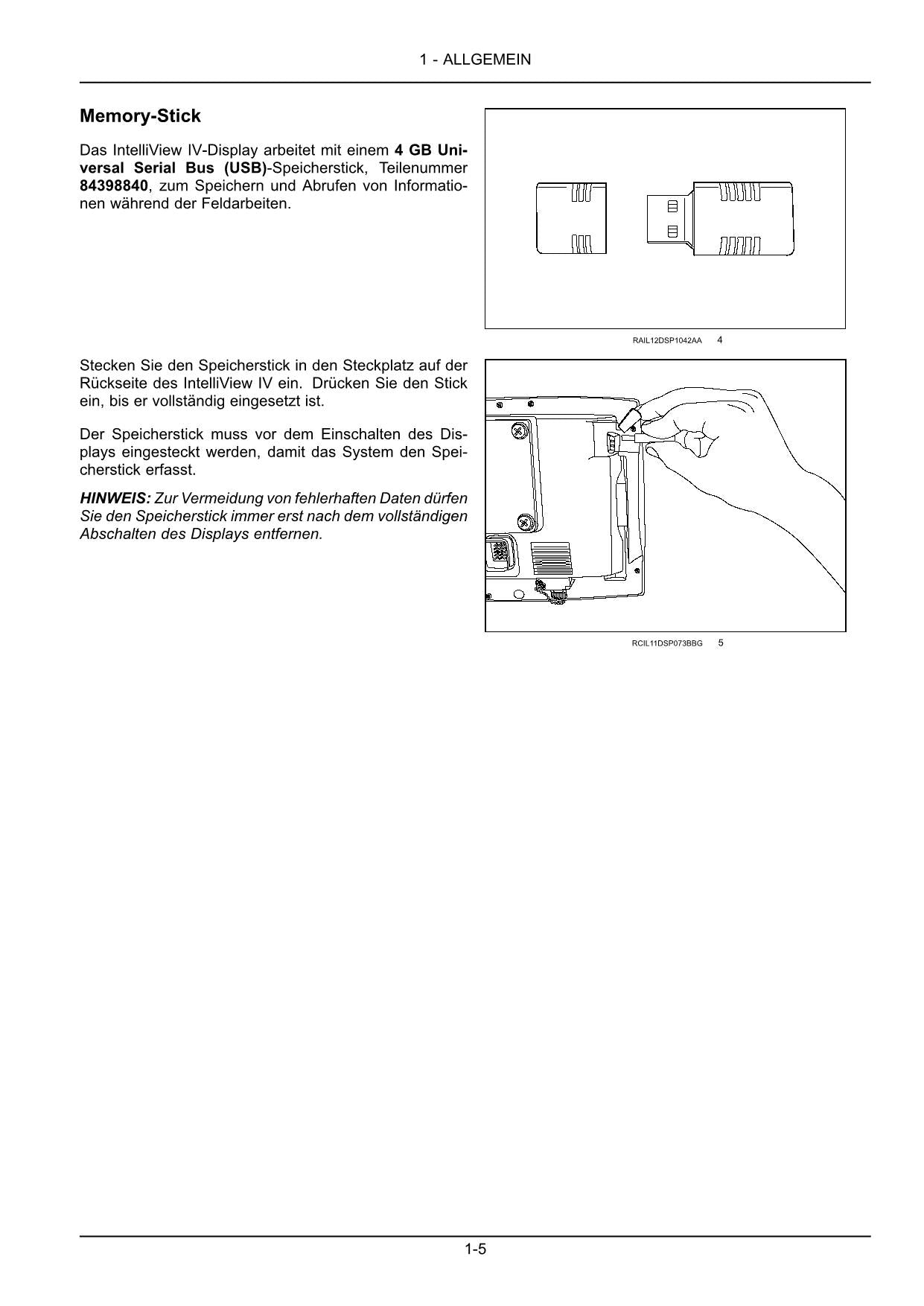 1 - ALLGEMEIN

Memory-Stick

Das IntelliView IV-Display arbeitet mit einem 4 GB Universal Serial Bus (USB)-Speicherstick, Teilenummer 84398840, zum Speichern und Abrufen von Informationen während der Feldarbeiten.

RAIL12DSP1042AA 4

Stecken Sie den Speicherstick in den Steckplatz auf der Rückseite des IntelliView IV ein. Drücken Sie den Stick ein, bis er vollständig eingesetzt ist.

Der Speicherstick muss vor dem Einschalten des Displays eingesteckt werden, damit das System den Speicherstick erfasst.

HINWEIS: Zur Vermeidung von fehlerhaften Daten dürfen Sie den Speicherstick immer erst nach dem vollständigen Abschalten des Displays entfernen.

RCIL11DSP073BBG 5

1-5