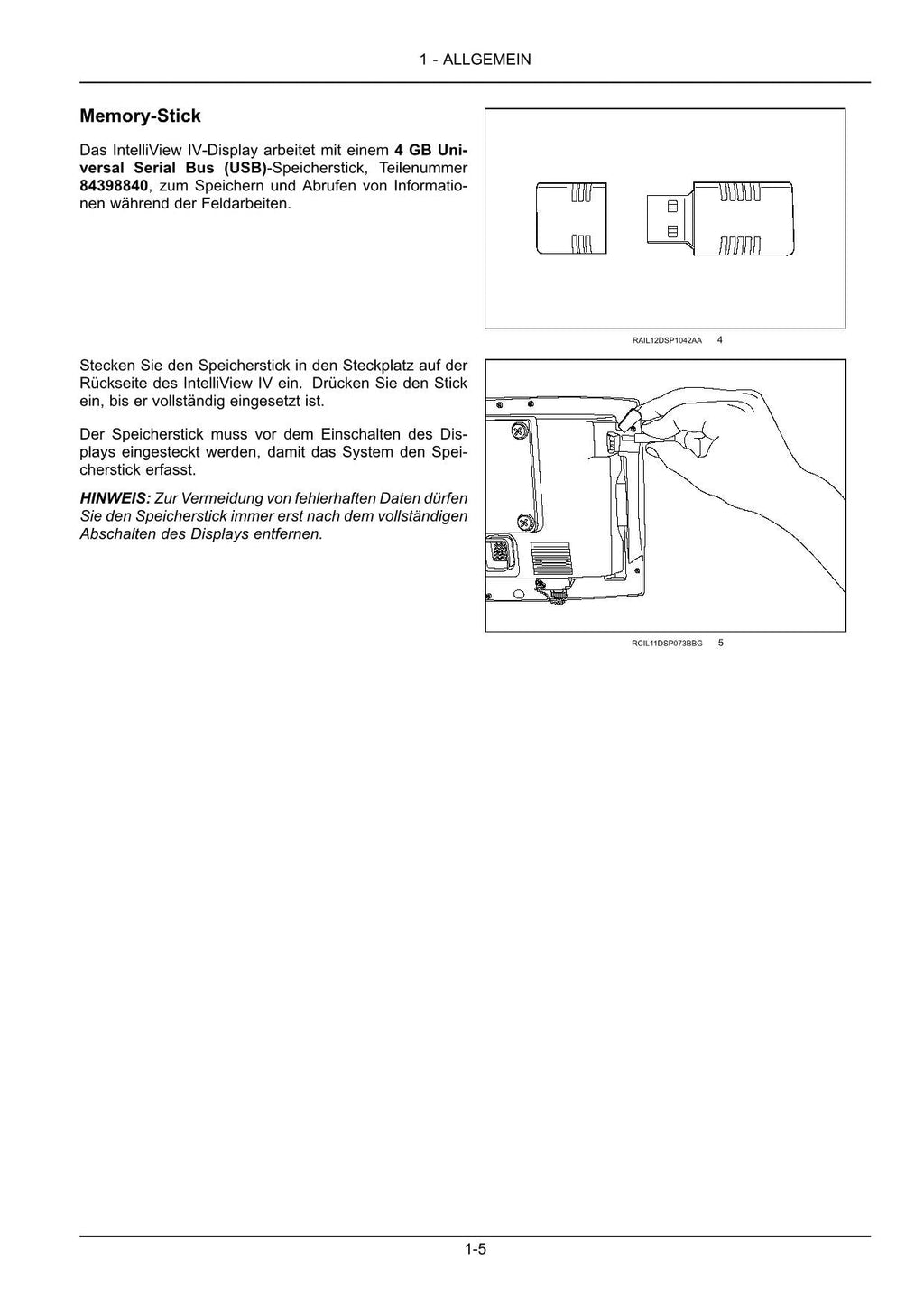 1 - ALLGEMEIN

Memory-Stick

Das IntelliView IV-Display arbeitet mit einem 4 GB Universal Serial Bus (USB)-Speicherstick, Teilenummer 84398840, zum Speichern und Abrufen von Informationen während der Feldarbeiten.

RAIL12DSP1042AA 4

Stecken Sie den Speicherstick in den Steckplatz auf der Rückseite des IntelliView IV ein. Drücken Sie den Stick ein, bis er vollständig eingesetzt ist.

Der Speicherstick muss vor dem Einschalten des Displays eingesteckt werden, damit das System den Speicherstick erfasst.

HINWEIS: Zur Vermeidung von fehlerhaften Daten dürfen Sie den Speicherstick immer erst nach dem vollständigen Abschalten des Displays entfernen.

RCIL11DSP073BBG 5

1-5