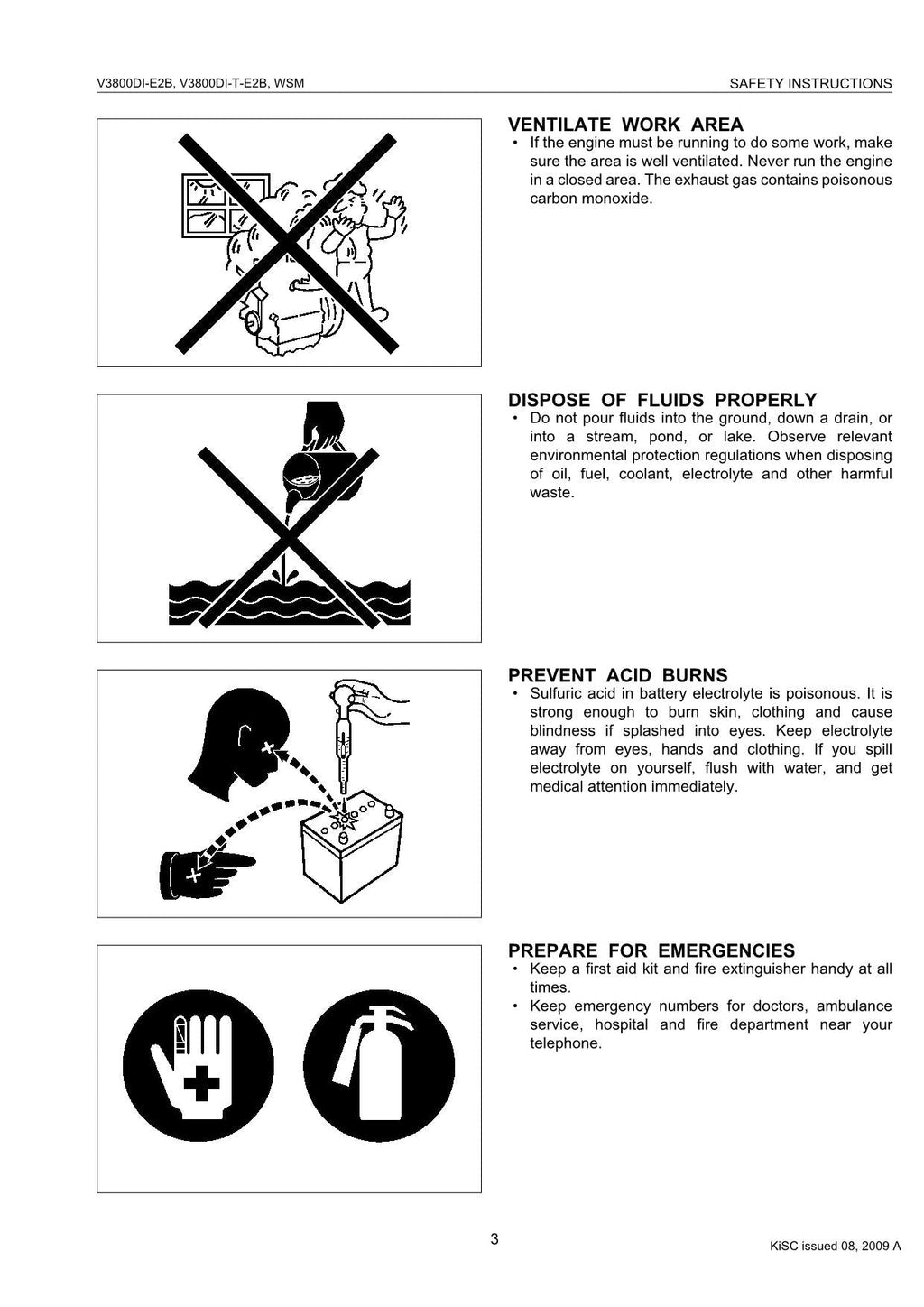 V3800DI-E2B, V3800DI-T-E2B, WSM

SAFETY INSTRUCTIONS

VENTILATE WORK AREA
• If the engine must be running to do some work, make sure the area is well ventilated. Never run the engine in a closed area. The exhaust gas contains poisonous carbon monoxide.

DISPOSE OF FLUIDS PROPERLY
• Do not pour fluids into the ground, down a drain, or into a stream, pond, or lake. Observe relevant environmental protection regulations when disposing of oil, fuel, coolant, electrolyte and other harmful waste.

PREVENT ACID BURNS
• Sulfuric acid in battery electrolyte is poisonous. It is strong enough to burn skin, clothing and cause blindness if splashed into eyes. Keep electrolyte away from eyes, hands and clothing. If you spill electrolyte on yourself, flush with water, and get medical attention immediately.

PREPARE FOR EMERGENCIES
• Keep a first aid kit and fire extinguisher handy at all times.
• Keep emergency numbers for doctors, ambulance service, hospital and fire department near your telephone.

3

KiSC issued 08, 2009 A