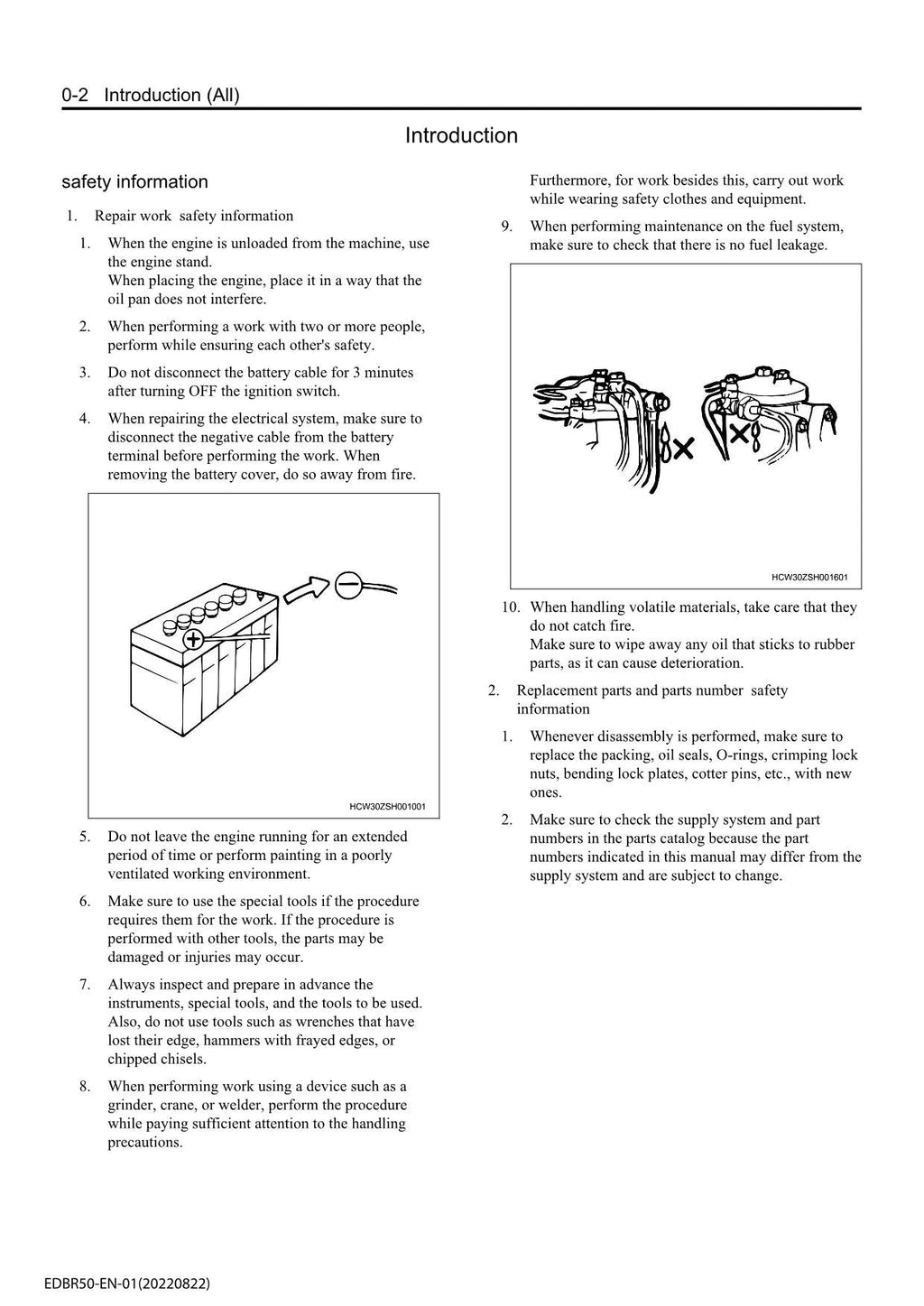 0-2 Introduction (All)

Introduction

safety information

1. Repair work safety information

1. When the engine is unloaded from the machine, use the engine stand.
When placing the engine, place it in a way that the oil pan does not interfere.

2. When performing a work with two or more people, perform while ensuring each other's safety.

3. Do not disconnect the battery cable for 3 minutes after turning OFF the ignition switch.

4. When repairing the electrical system, make sure to disconnect the negative cable from the battery terminal before performing the work. When removing the battery cover, do so away from fire.

HCW30ZSH001001

5. Do not leave the engine running for an extended period of time or perform painting in a poorly ventilated working environment.

6. Make sure to use the special tools if the procedure requires them for the work. If the procedure is performed with other tools, the parts may be damaged or injuries may occur.

7. Always inspect and prepare in advance the instruments, special tools, and the tools to be used. Also, do not use tools such as wrenches that have lost their edge, hammers with frayed edges, or chipped chisels.

8. When performing work using a device such as a grinder, crane, or welder, perform the procedure while paying sufficient attention to the handling precautions.
Furthermore, for work besides this, carry out work while wearing safety clothes and equipment.

9. When performing maintenance on the fuel system, make sure to check that there is no fuel leakage.

HCW30ZSH001601

10. When handling volatile materials, take care that they do not catch fire.
Make sure to wipe away any oil that sticks to rubber parts, as it can cause deterioration.

2. Replacement parts and parts number safety information

1. Whenever disassembly is performed, make sure to replace the packing, oil seals, O-rings, crimping lock nuts, bending lock plates, cotter pins, etc., with new ones.

2. Make sure to check the supply system and part numbers in the parts catalog because the part numbers indicated in this manual may differ from the supply system and are subject to change.

EDBR50-EN-01(20220822)