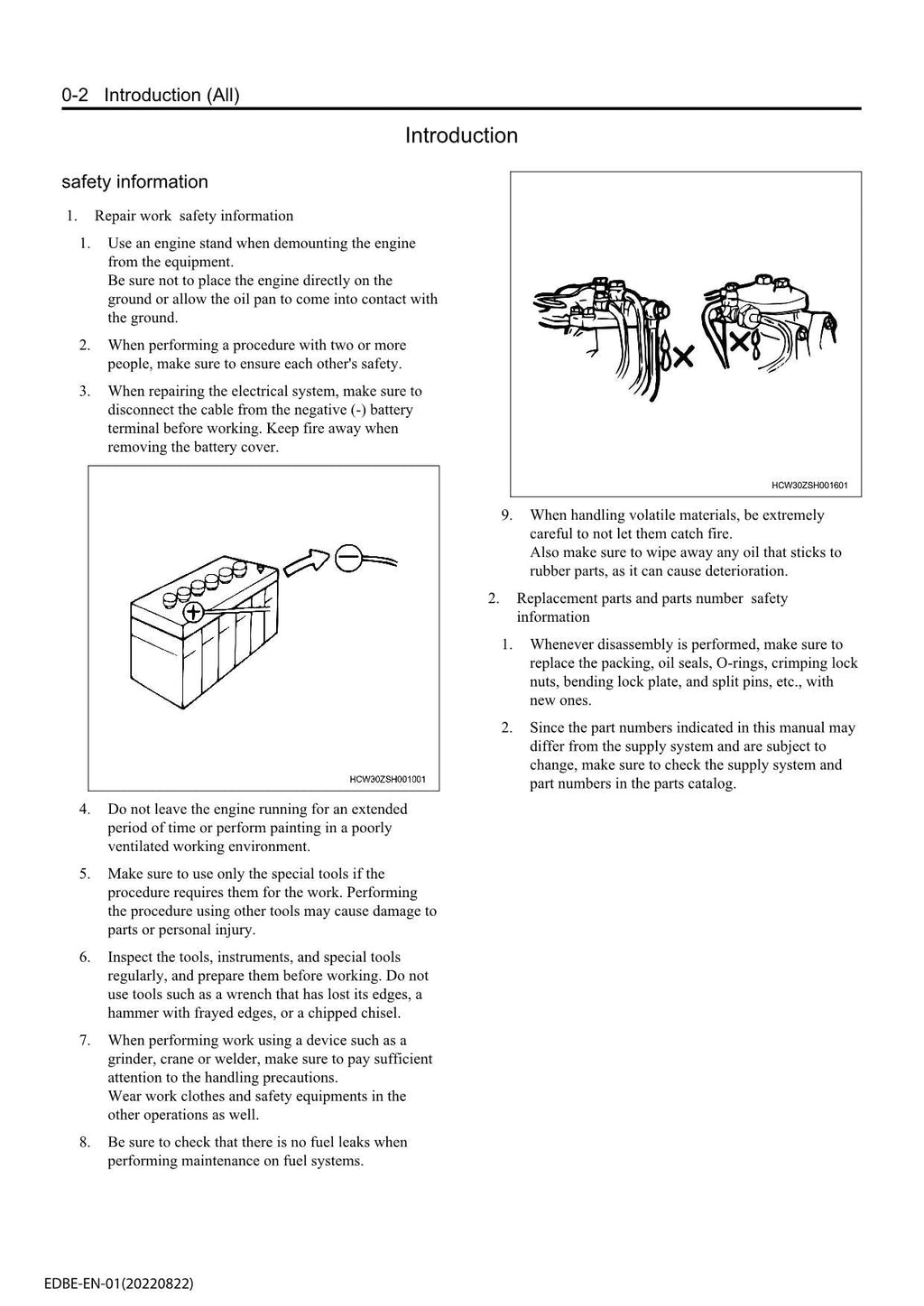 0-2 Introduction (All)

Introduction

safety information

1. Repair work safety information

1. Use an engine stand when demounting the engine from the equipment.
Be sure not to place the engine directly on the ground or allow the oil pan to come into contact with the ground.

2. When performing a procedure with two or more people, make sure to ensure each other's safety.

3. When repairing the electrical system, make sure to disconnect the cable from the negative (-) battery terminal before working. Keep fire away when removing the battery cover.

HCW30ZSH001001

4. Do not leave the engine running for an extended period of time or perform painting in a poorly ventilated working environment.

5. Make sure to use only the special tools if the procedure requires them for the work. Performing the procedure using other tools may cause damage to parts or personal injury.

6. Inspect the tools, instruments, and special tools regularly, and prepare them before working. Do not use tools such as a wrench that has lost its edges, a hammer with frayed edges, or a chipped chisel.

7. When performing work using a device such as a grinder, crane or welder, make sure to pay sufficient attention to the handling precautions.
Wear work clothes and safety equipments in the other operations as well.

8. Be sure to check that there is no fuel leaks when performing maintenance on fuel systems.

HCW30ZSH001601

9. When handling volatile materials, be extremely careful to not let them catch fire.
Also make sure to wipe away any oil that sticks to rubber parts, as it can cause deterioration.

2. Replacement parts and parts number safety information

1. Whenever disassembly is performed, make sure to replace the packing, oil seals, O-rings, crimping lock nuts, bending lock plate, and split pins, etc., with new ones.

2. Since the part numbers indicated in this manual may differ from the supply system and are subject to change, make sure to check the supply system and part numbers in the parts catalog.

EDBE-EN-01(20220822)