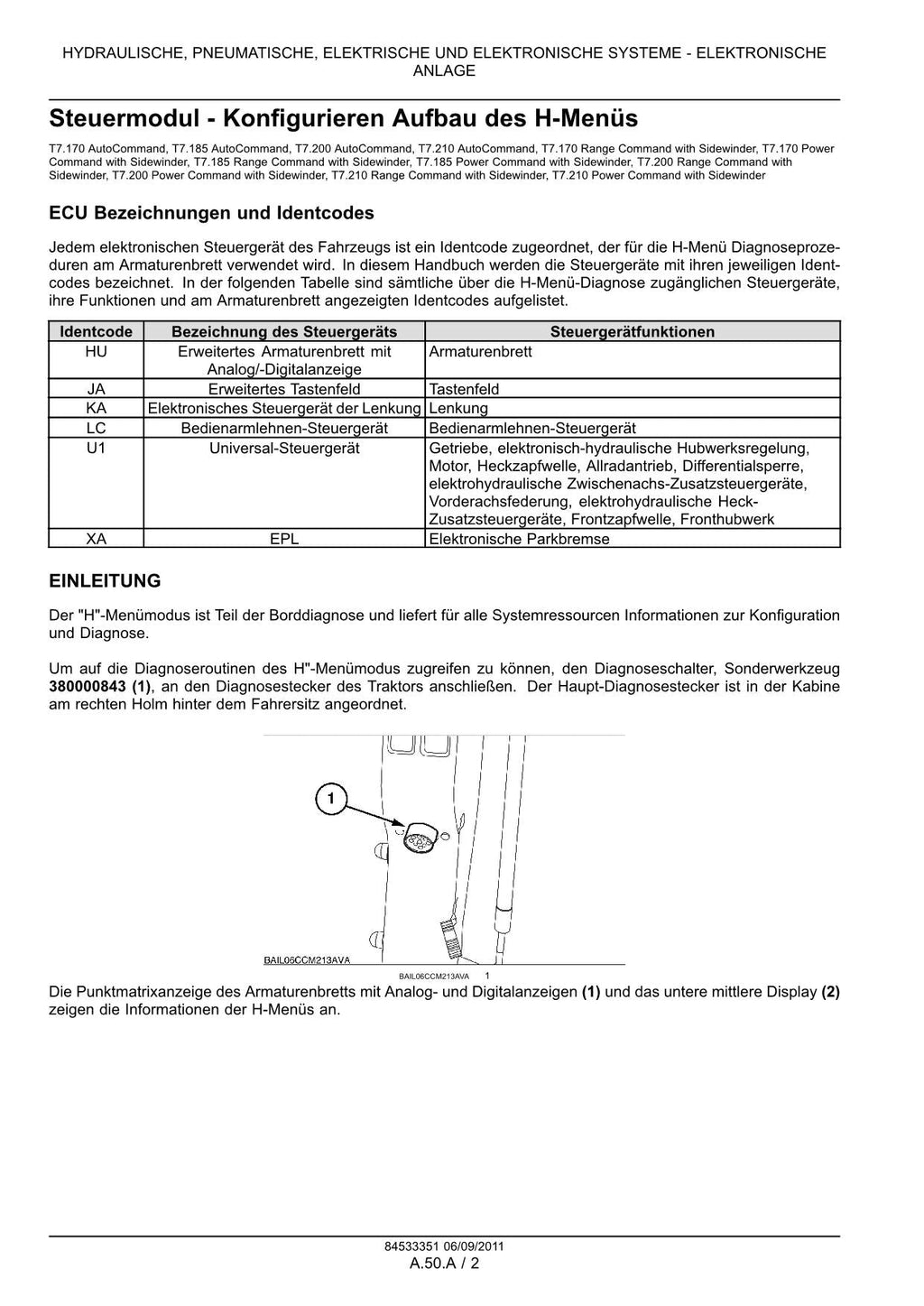 HYDRAULISCHE, PNEUMATISCHE, ELEKTRISCHE UND ELEKTRONISCHE SYSTEME - ELEKTRONISCHE ANLAGE

Steuermodul - Konfigurieren Aufbau des H-Menüs

T7.170 AutoCommand, T7.185 AutoCommand, T7.200 AutoCommand, T7.210 AutoCommand, T7.170 Range Command with Sidewinder, T7.170 Power Command with Sidewinder, T7.185 Range Command with Sidewinder, T7.185 Power Command with Sidewinder, T7.200 Range Command with Sidewinder, T7.200 Power Command with Sidewinder, T7.210 Range Command with Sidewinder, T7.210 Power Command with Sidewinder

ECU Bezeichnungen und Identcodes

Jedem elektronischen Steuergerät des Fahrzeugs ist ein Identcode zugeordnet, der für die H-Menü Diagnoseprozeduren am Armaturenbrett verwendet wird. In diesem Handbuch werden die Steuergeräte mit ihren jeweiligen Identcodes bezeichnet. In der folgenden Tabelle sind sämtliche über die H-Menü-Diagnose zugänglichen Steuergeräte, ihre Funktionen und am Armaturenbrett angezeigten Identcodes aufgelistet.

| Identcode | Bezeichnung des Steuergeräts | Steuergerätfunktionen |
|---|---|---|
| HU | Erweitertes Armaturenbrett mit Analog/-Digitalanzeige | Armaturenbrett |
| JA | Erweitertes Tastenfeld | Tastenfeld |
| KA | Elektronisches Steuergerät der Lenkung | Lenkung |
| LC | Bedienarmlehnen-Steuergerät | Bedienarmlehnen-Steuergerät |
| U1 | Universal-Steuergerät | Getriebe, elektronisch-hydraulische Hubwerksregelung, Motor, Heckzapfwelle, Allradantrieb, Differentialsperre, elektrohydraulische Zwischenachs-Zusatzsteuergeräte, Vorderachsfederung, elektrohydraulische Heck-Zusatzsteuergeräte, Frontzapfwelle, Fronthubwerk |
| XA | EPL | Elektronische Parkbremse |

EINLEITUNG

Der "H"-Menümodus ist Teil der Borddiagnose und liefert für alle Systemressourcen Informationen zur Konfiguration und Diagnose.

Um auf die Diagnoseroutinen des H"-Menümodus zugreifen zu können, den Diagnoseschalter, Sonderwerkzeug 380000843 (1), an den Diagnosestecker des Traktors anschließen. Der Haupt-Diagnosestecker ist in der Kabine am rechten Holm hinter dem Fahrersitz angeordnet.

1

BAIL06CCM213AVA

BAIL06CCM213AVA 1

Die Punktmatrixanzeige des Armaturenbretts mit Analog- und Digitalanzeigen (1) und das untere mittlere Display (2) zeigen die Informationen der H-Menüs an.

84533351 06/09/2011
A.50.A / 2