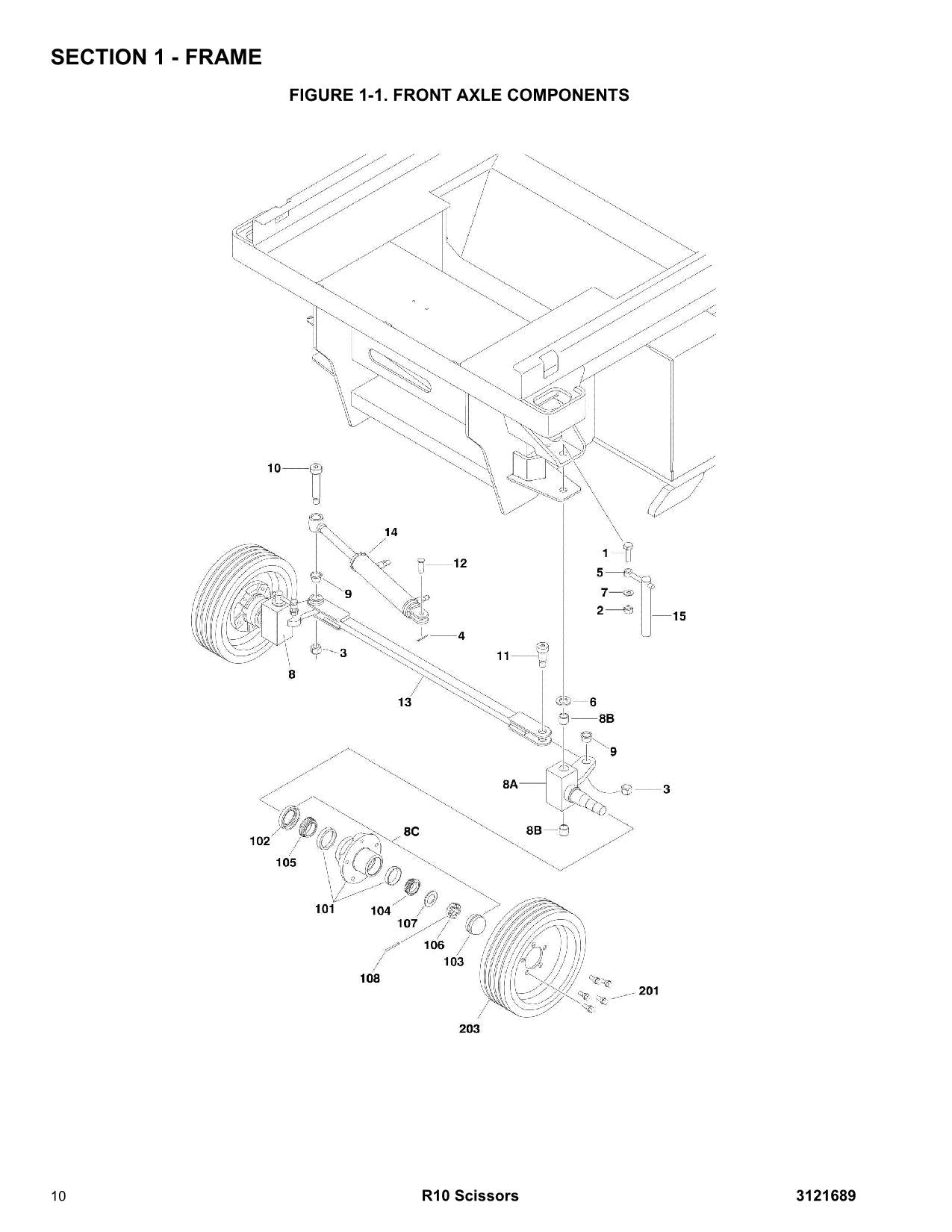 SECTION 1 - FRAME

FIGURE 1-1. FRONT AXLE COMPONENTS

10
14
12
1
5
7
2
15
9
4
3
8
11
13
6
8B
9
8A
3
8B
8C
102
105
101
104
107
106
103
108
201
203

10 R10 Scissors 3121689