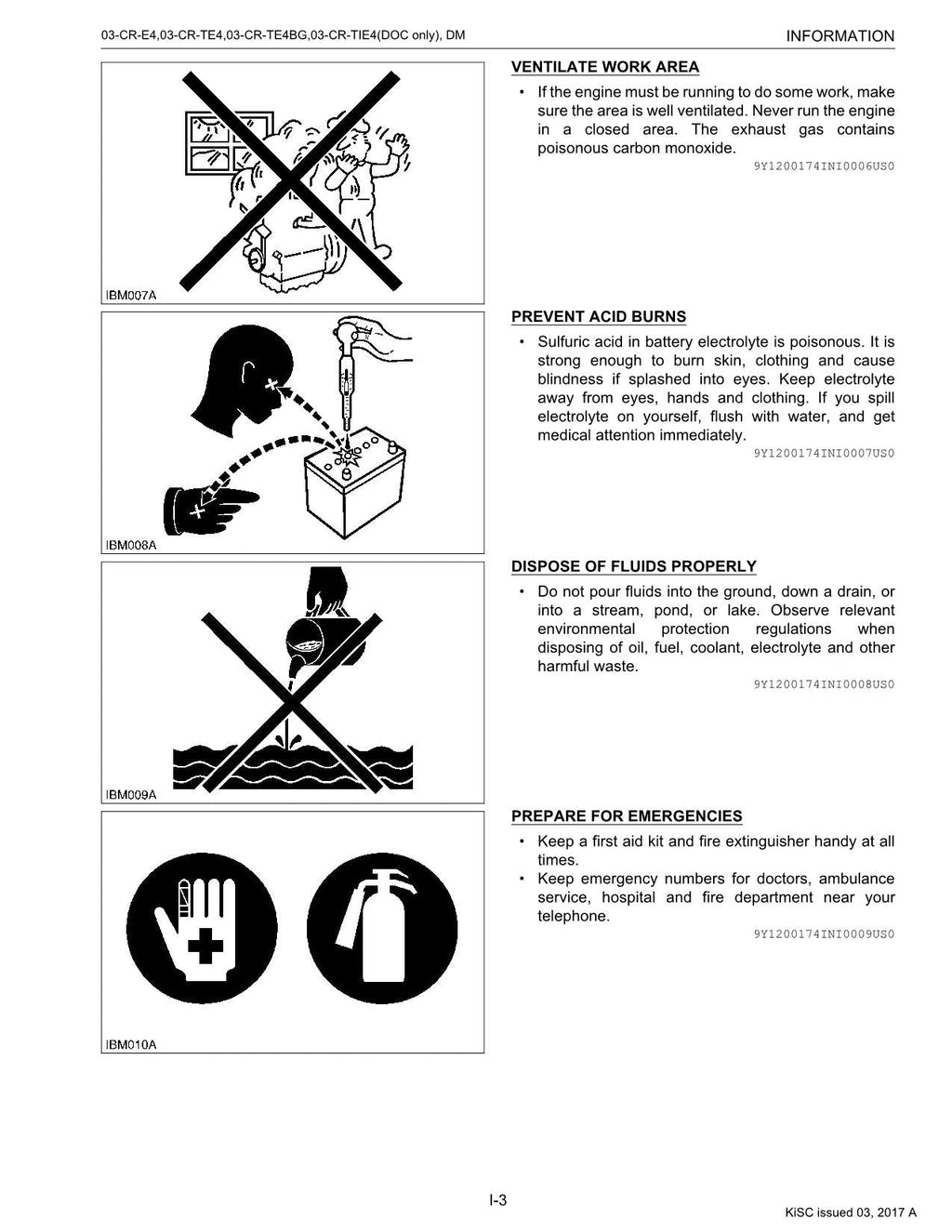 03-CR-E4,03-CR-TE4,03-CR-TE4BG,03-CR-TIE4(DOC only), DM

INFORMATION

IBM007A

VENTILATE WORK AREA

• If the engine must be running to do some work, make sure the area is well ventilated. Never run the engine in a closed area. The exhaust gas contains poisonous carbon monoxide.

9Y1200174INI0006US0

IBM008A

PREVENT ACID BURNS

• Sulfuric acid in battery electrolyte is poisonous. It is strong enough to burn skin, clothing and cause blindness if splashed into eyes. Keep electrolyte away from eyes, hands and clothing. If you spill electrolyte on yourself, flush with water, and get medical attention immediately.

9Y1200174INI0007US0

IBM009A

DISPOSE OF FLUIDS PROPERLY

• Do not pour fluids into the ground, down a drain, or into a stream, pond, or lake. Observe relevant environmental protection regulations when disposing of oil, fuel, coolant, electrolyte and other harmful waste.

9Y1200174INI0008US0

IBM010A

PREPARE FOR EMERGENCIES

• Keep a first aid kit and fire extinguisher handy at all times.
• Keep emergency numbers for doctors, ambulance service, hospital and fire department near your telephone.

9Y1200174INI0009US0

I-3

KiSC issued 03, 2017 A