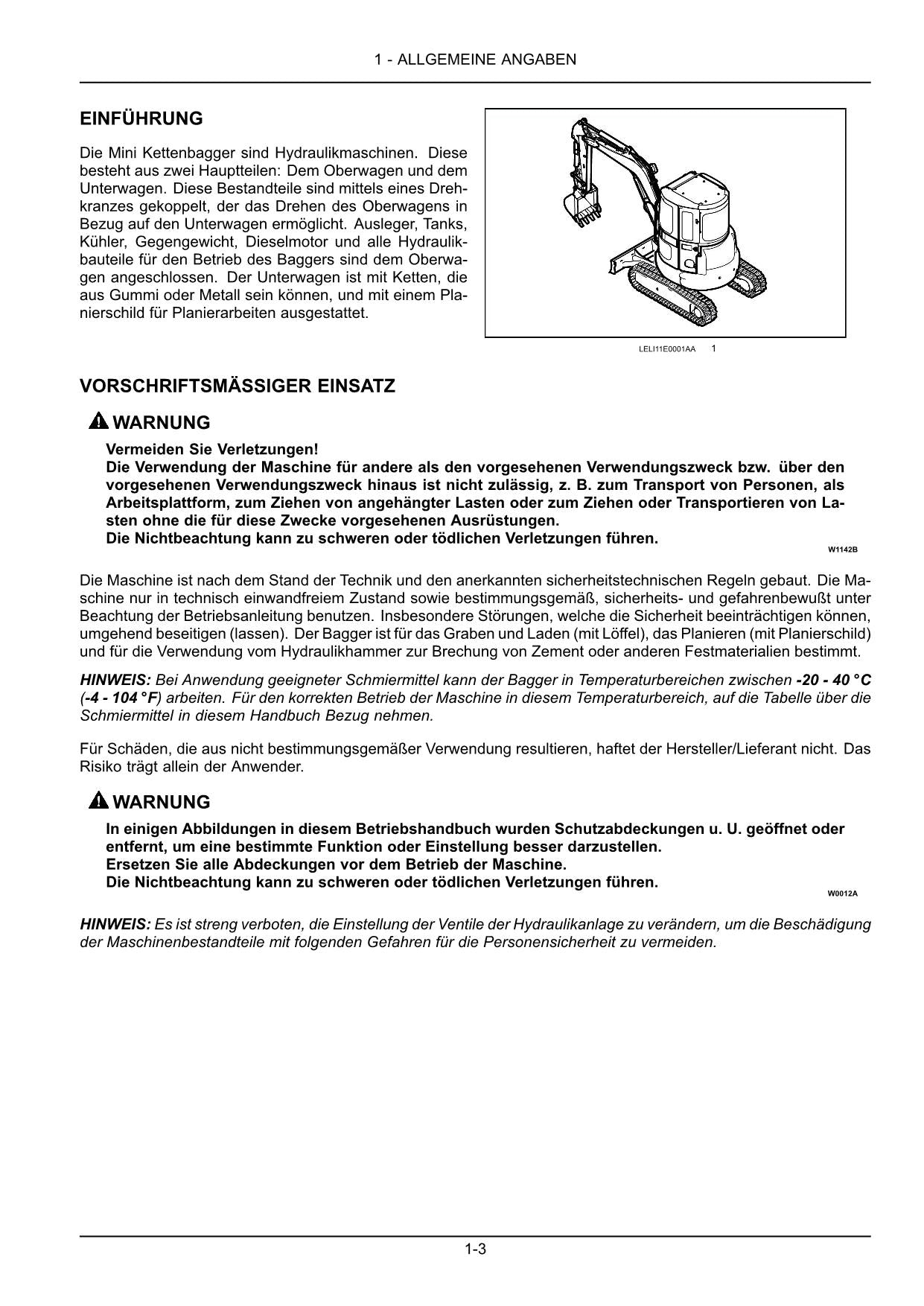 1 - ALLGEMEINE ANGABEN

EINFÜHRUNG

Die Mini Kettenbagger sind Hydraulikmaschinen. Diese besteht aus zwei Hauptteilen: Dem Oberwagen und dem Unterwagen. Diese Bestandteile sind mittels eines Drehkranzes gekoppelt, der das Drehen des Oberwagens in Bezug auf den Unterwagen ermöglicht. Ausleger, Tanks, Kühler, Gegengewicht, Dieselmotor und alle Hydraulikbauteile für den Betrieb des Baggers sind dem Oberwagen angeschlossen. Der Unterwagen ist mit Ketten, die aus Gummi oder Metall sein können, und mit einem Planierschild für Planierarbeiten ausgestattet.

LELI11E0001AA 1

VORSCHRIFTSMÄSSIGER EINSATZ

WARNUNG

Vermeiden Sie Verletzungen!
Die Verwendung der Maschine für andere als den vorgesehenen Verwendungszweck bzw. über den vorgesehenen Verwendungszweck hinaus ist nicht zulässig, z. B. zum Transport von Personen, als Arbeitsplattform, zum Ziehen von angehängter Lasten oder zum Ziehen oder Transportieren von Lasten ohne die für diese Zwecke vorgesehenen Ausrüstungen.
Die Nichtbeachtung kann zu schweren oder tödlichen Verletzungen führen.

W1142B

Die Maschine ist nach dem Stand der Technik und den anerkannten sicherheitstechnischen Regeln gebaut. Die Maschine nur in technisch einwandfreiem Zustand sowie bestimmungsgemäß, sicherheits- und gefahrenbewußt unter Beachtung der Betriebsanleitung benutzen. Insbesondere Störungen, welche die Sicherheit beeinträchtigen können, umgehend beseitigen (lassen). Der Bagger ist für das Graben und Laden (mit Löffel), das Planieren (mit Planierschild) und für die Verwendung vom Hydraulikhammer zur Brechung von Zement oder anderen Festmaterialien bestimmt.

HINWEIS: Bei Anwendung geeigneter Schmiermittel kann der Bagger in Temperaturbereichen zwischen -20 - 40 °C (-4 - 104 °F) arbeiten. Für den korrekten Betrieb der Maschine in diesem Temperaturbereich, auf die Tabelle über die Schmiermittel in diesem Handbuch Bezug nehmen.

Für Schäden, die aus nicht bestimmungsgemäßer Verwendung resultieren, haftet der Hersteller/Lieferant nicht. Das Risiko trägt allein der Anwender.

WARNUNG

In einigen Abbildungen in diesem Betriebshandbuch wurden Schutzabdeckungen u. U. geöffnet oder entfernt, um eine bestimmte Funktion oder Einstellung besser darzustellen.
Ersetzen Sie alle Abdeckungen vor dem Betrieb der Maschine.
Die Nichtbeachtung kann zu schweren oder tödlichen Verletzungen führen.

W0012A

HINWEIS: Es ist streng verboten, die Einstellung der Ventile der Hydraulikanlage zu verändern, um die Beschädigung der Maschinenbestandteile mit folgenden Gefahren für die Personensicherheit zu vermeiden.

1-3