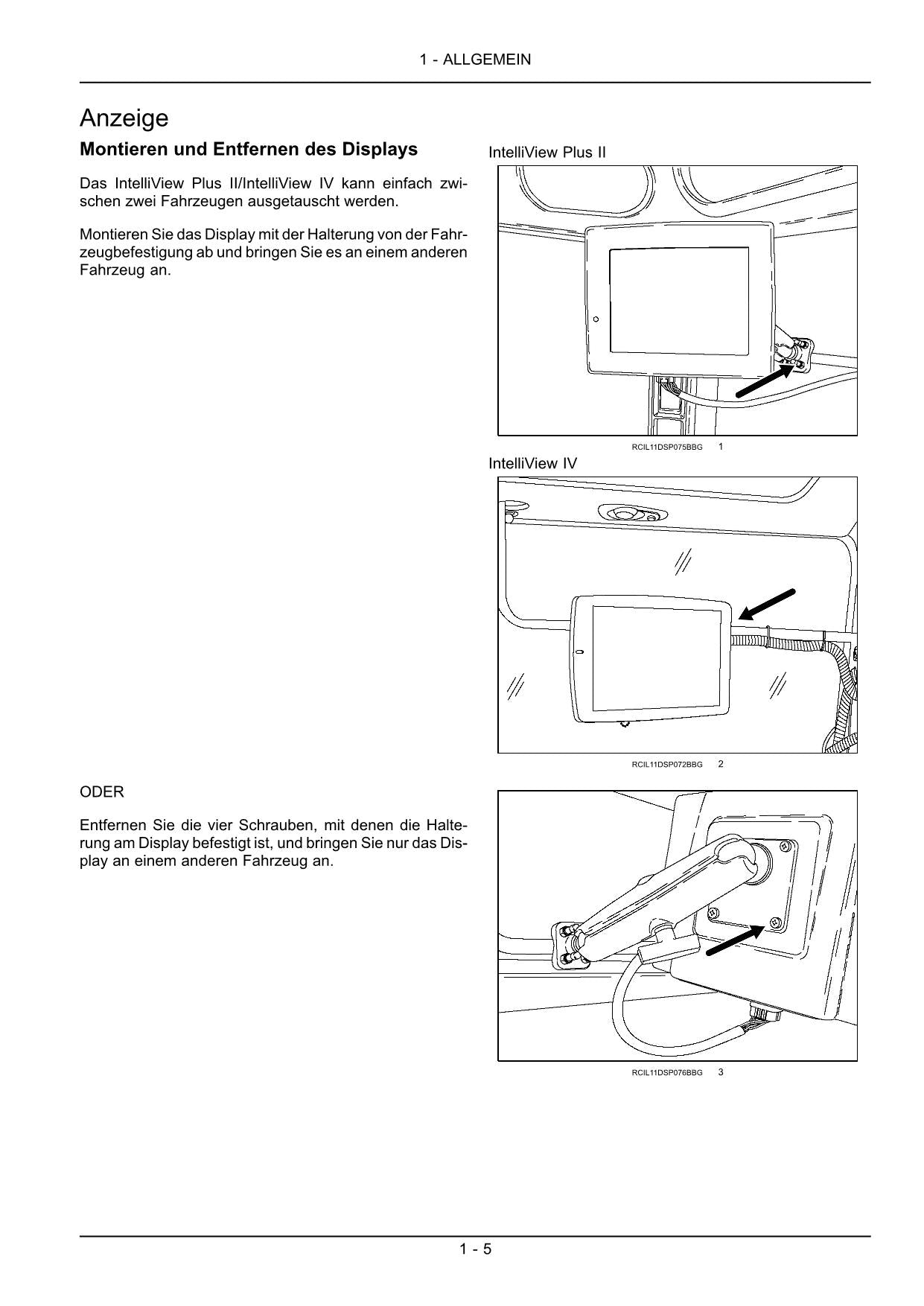 1 - ALLGEMEIN

Anzeige

Montieren und Entfernen des Displays

Das IntelliView Plus II/IntelliView IV kann einfach zwischen zwei Fahrzeugen ausgetauscht werden.

Montieren Sie das Display mit der Halterung von der Fahrzeugbefestigung ab und bringen Sie es an einem anderen Fahrzeug an.

IntelliView Plus II

RCIL11DSP075BBG 1

IntelliView IV

RCIL11DSP072BBG 2

ODER

Entfernen Sie die vier Schrauben, mit denen die Halterung am Display befestigt ist, und bringen Sie nur das Display an einem anderen Fahrzeug an.

RCIL11DSP076BBG 3

1 - 5