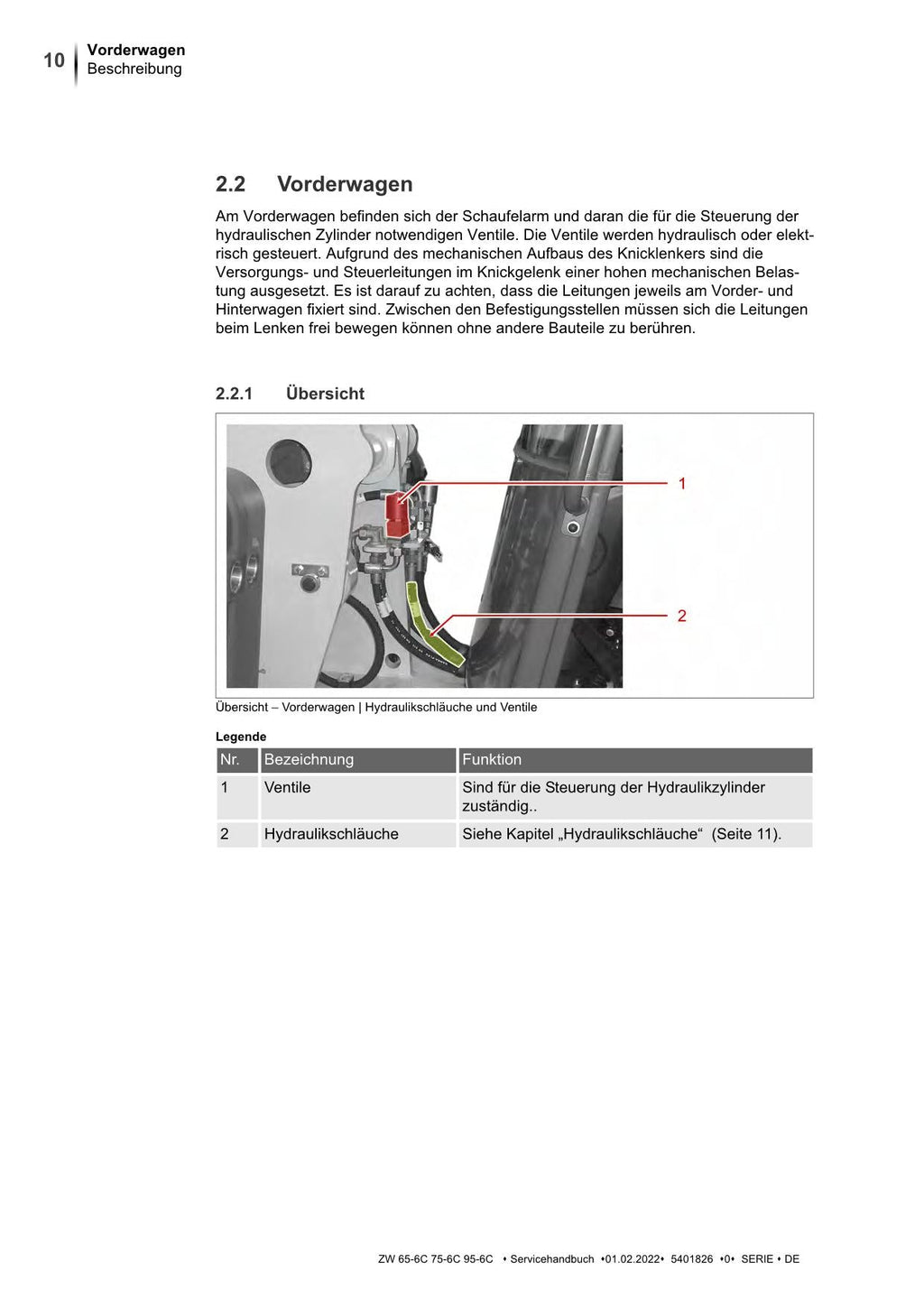 10 Vorderwagen
Beschreibung

2.2 Vorderwagen

Am Vorderwagen befinden sich der Schaufelarm und daran die für die Steuerung der hydraulischen Zylinder notwendigen Ventile. Die Ventile werden hydraulisch oder elektrisch gesteuert. Aufgrund des mechanischen Aufbaus des Knicklenkers sind die Versorgungs- und Steuerleitungen im Knickgelenk einer hohen mechanischen Belastung ausgesetzt. Es ist darauf zu achten, dass die Leitungen jeweils am Vorder- und Hinterwagen fixiert sind. Zwischen den Befestigungsstellen müssen sich die Leitungen beim Lenken frei bewegen können ohne andere Bauteile zu berühren.

2.2.1 Übersicht

1

2

Übersicht – Vorderwagen | Hydraulikschläuche und Ventile

Legende

| Nr. | Bezeichnung | Funktion |
|---|---|---|
| 1 | Ventile | Sind für die Steuerung der Hydraulikzylinder zuständig.. |
| 2 | Hydraulikschläuche | Siehe Kapitel „Hydraulikschläuche“ (Seite 11). |

ZW 65-6C 75-6C 95-6C • Servicehandbuch •01.02.2022• 5401826 •0• SERIE • DE