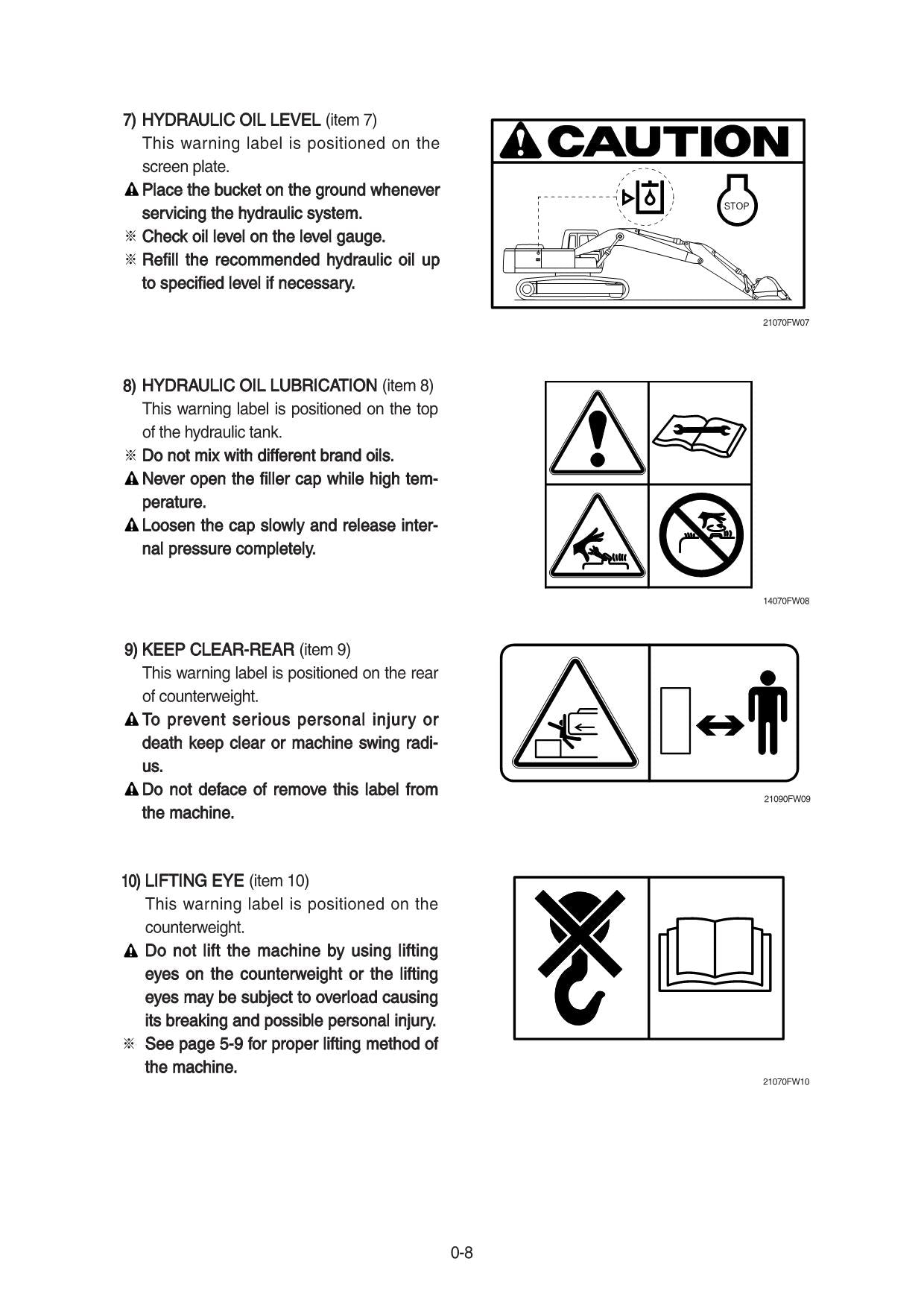 7) HYDRAULIC OIL LEVEL (item 7)
This warning label is positioned on the screen plate.
⚠ Place the bucket on the ground whenever servicing the hydraulic system.
※ Check oil level on the level gauge.
※ Refill the recommended hydraulic oil up to specified level if necessary.

CAUTION

STOP

21070FW07

8) HYDRAULIC OIL LUBRICATION (item 8)
This warning label is positioned on the top of the hydraulic tank.
※ Do not mix with different brand oils.
⚠ Never open the filler cap while high temperature.
⚠ Loosen the cap slowly and release internal pressure completely.

14070FW08

9) KEEP CLEAR-REAR (item 9)
This warning label is positioned on the rear of counterweight.
⚠ To prevent serious personal injury or death keep clear or machine swing radius.
⚠ Do not deface of remove this label from the machine.

21090FW09

10) LIFTING EYE (item 10)
This warning label is positioned on the counterweight.
⚠ Do not lift the machine by using lifting eyes on the counterweight or the lifting eyes may be subject to overload causing its breaking and possible personal injury.
※ See page 5-9 for proper lifting method of the machine.

21070FW10

0-8