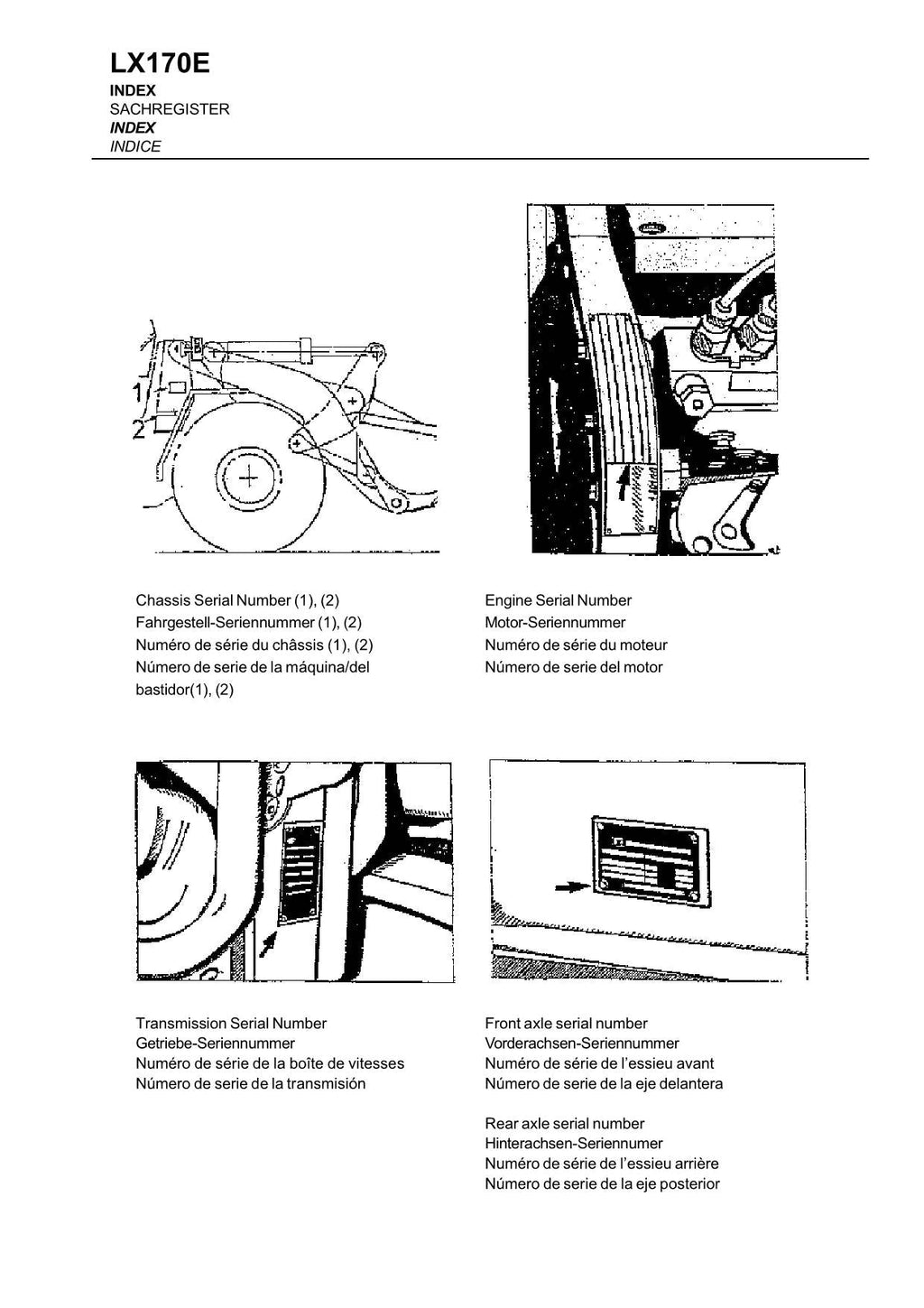 LX170E
INDEX
SACHREGISTER
INDEX
INDICE

1
2

Chassis Serial Number (1), (2)
Fahrgestell-Seriennummer (1), (2)
Numéro de série du châssis (1), (2)
Número de serie de la máquina/del bastidor(1), (2)

Engine Serial Number
Motor-Seriennummer
Numéro de série du moteur
Número de serie del motor

Transmission Serial Number
Getriebe-Seriennummer
Numéro de série de la boîte de vitesses
Número de serie de la transmisión

Front axle serial number
Vorderachsen-Seriennummer
Numéro de série de l'essieu avant
Número de serie de la eje delantera

Rear axle serial number
Hinterachsen-Seriennumer
Numéro de série de l'essieu arrière
Número de serie de la eje posterior