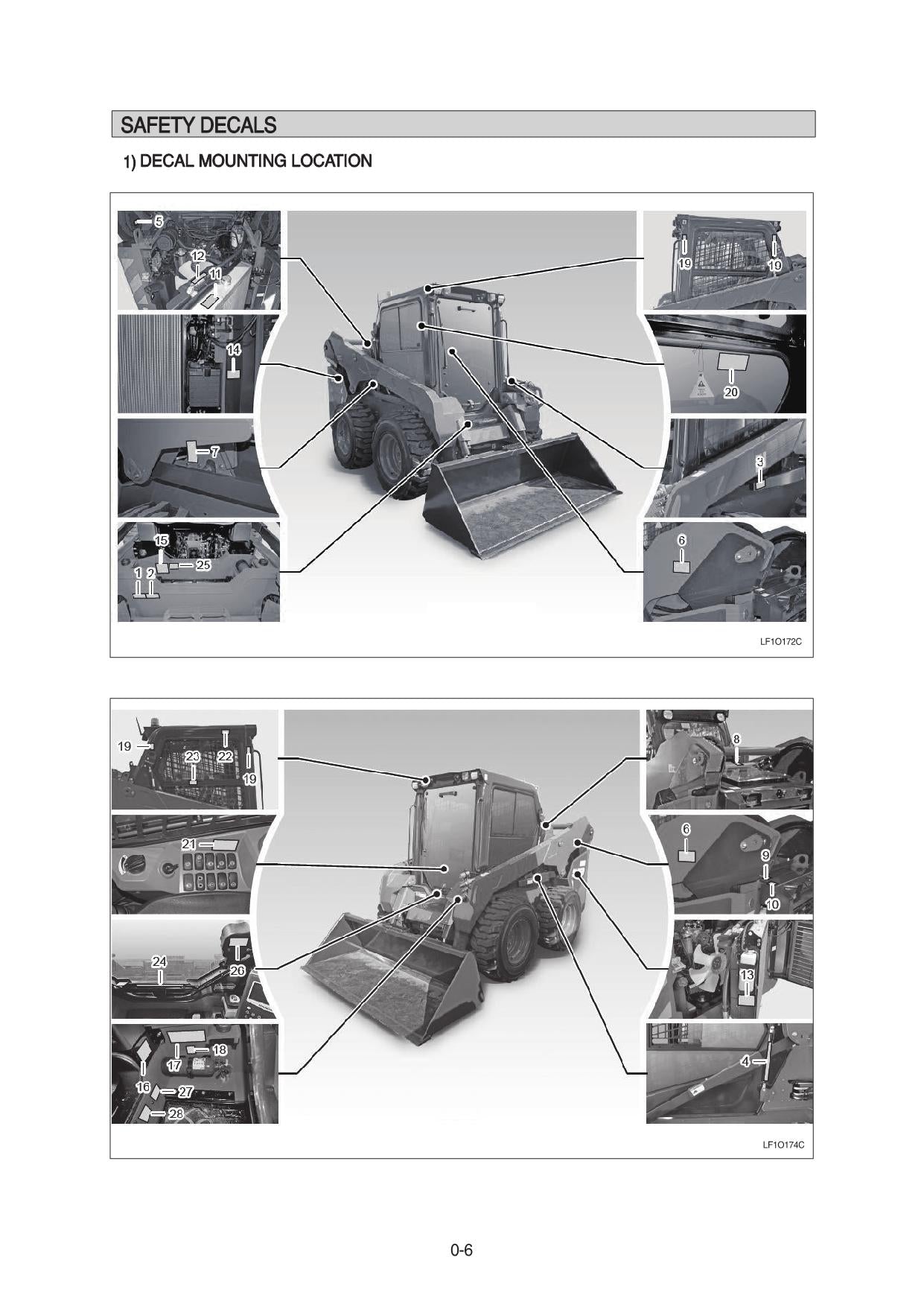 SAFETY DECALS

1) DECAL MOUNTING LOCATION

5
12
11
14
7
15
25
1 2
19
19
20
3
6

LF1O172C

19
23
22
19
21
24
26
18
17
16
27
28
8
6
9
10
13
4

LF1O174C

0-6