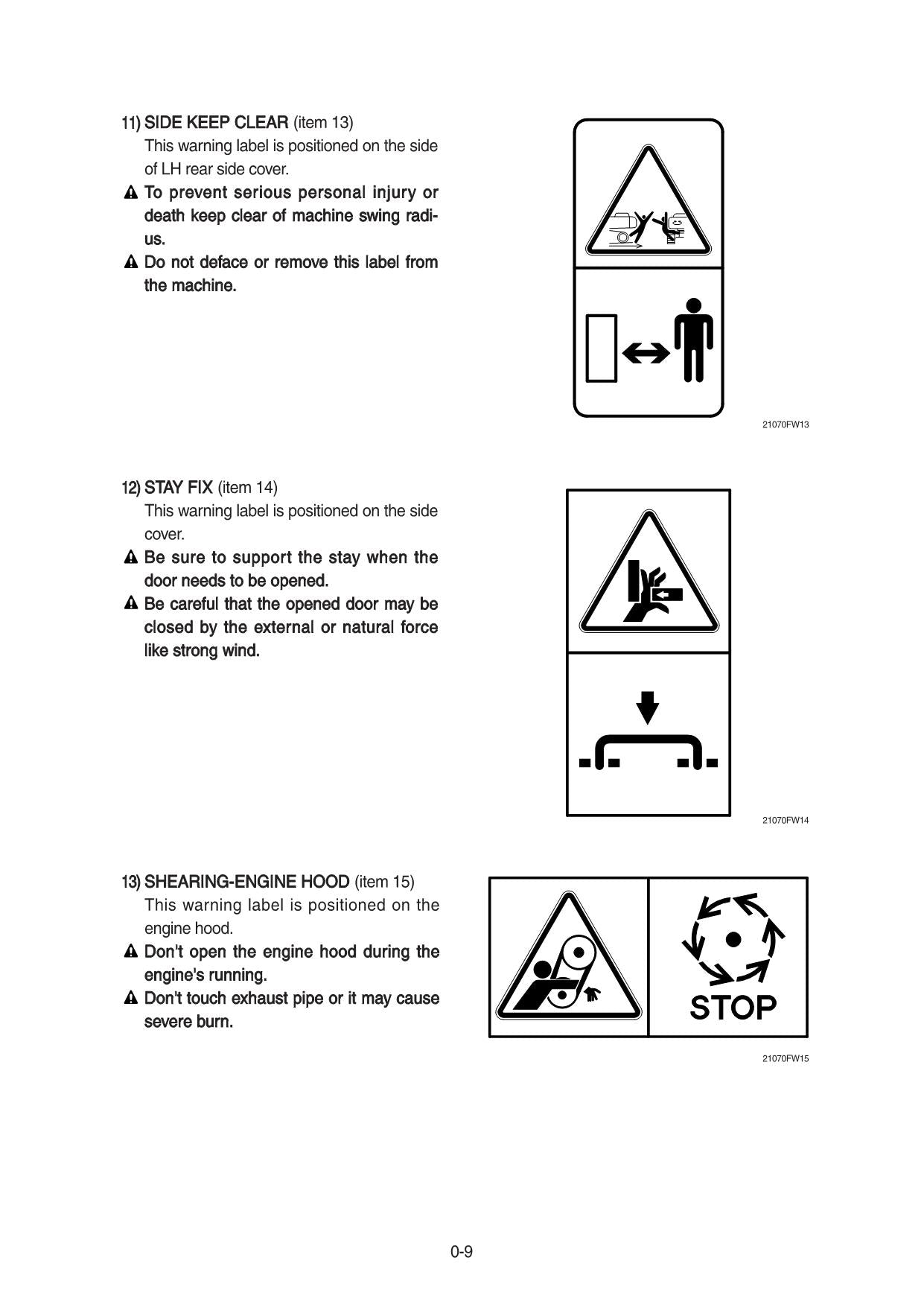 11) SIDE KEEP CLEAR (item 13)

This warning label is positioned on the side of LH rear side cover.

⚠ To prevent serious personal injury or death keep clear of machine swing radius.

⚠ Do not deface or remove this label from the machine.

21070FW13

12) STAY FIX (item 14)

This warning label is positioned on the side cover.

⚠ Be sure to support the stay when the door needs to be opened.

⚠ Be careful that the opened door may be closed by the external or natural force like strong wind.

21070FW14

13) SHEARING-ENGINE HOOD (item 15)

This warning label is positioned on the engine hood.

⚠ Don't open the engine hood during the engine's running.

⚠ Don't touch exhaust pipe or it may cause severe burn.

STOP

21070FW15

0-9