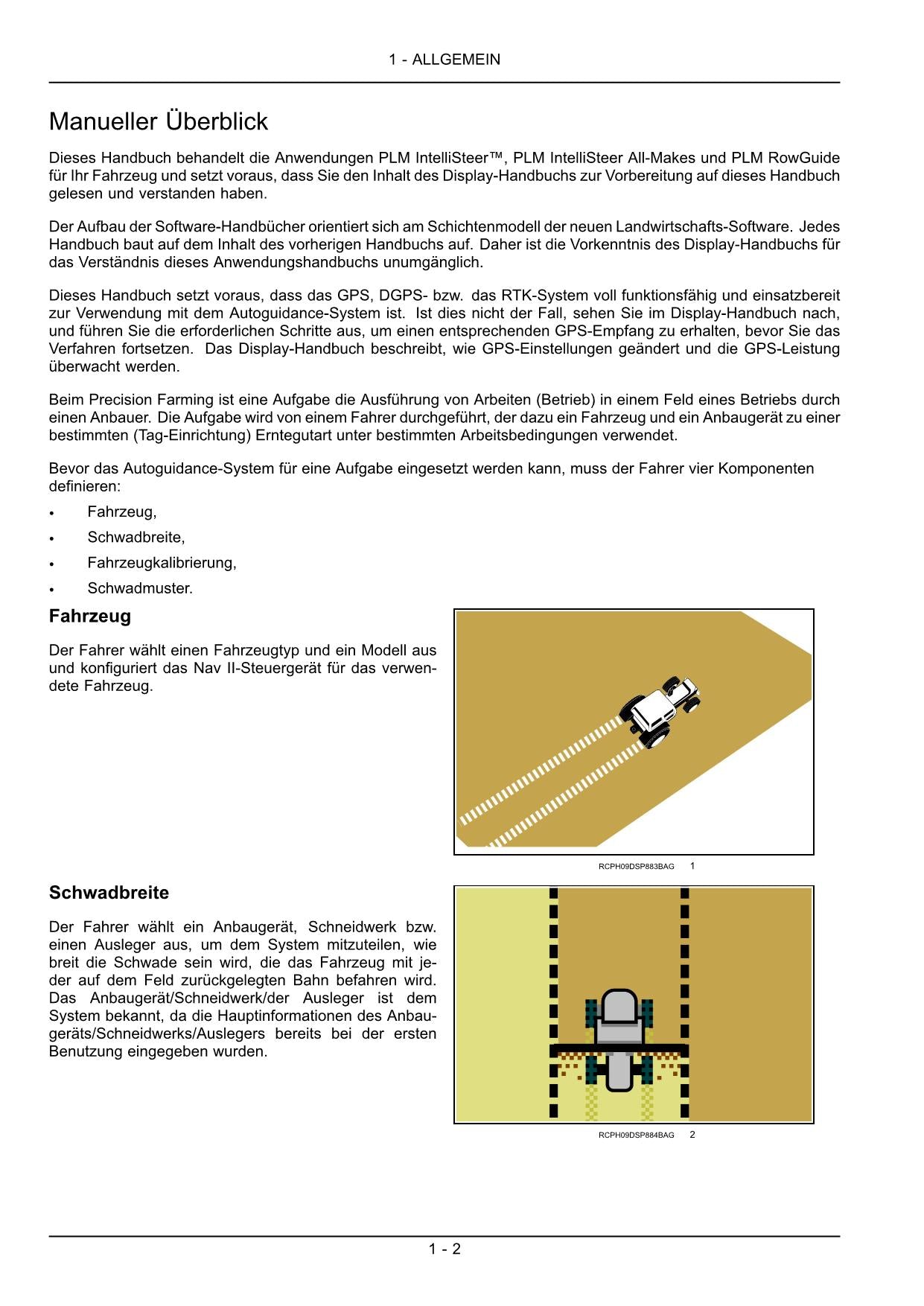 1 - ALLGEMEIN

Manueller Überblick

Dieses Handbuch behandelt die Anwendungen PLM IntelliSteer™, PLM IntelliSteer All-Makes und PLM RowGuide für Ihr Fahrzeug und setzt voraus, dass Sie den Inhalt des Display-Handbuchs zur Vorbereitung auf dieses Handbuch gelesen und verstanden haben.

Der Aufbau der Software-Handbücher orientiert sich am Schichtenmodell der neuen Landwirtschafts-Software. Jedes Handbuch baut auf dem Inhalt des vorherigen Handbuchs auf. Daher ist die Vorkenntnis des Display-Handbuchs für das Verständnis dieses Anwendungshandbuchs unumgänglich.

Dieses Handbuch setzt voraus, dass das GPS, DGPS- bzw. das RTK-System voll funktionsfähig und einsatzbereit zur Verwendung mit dem Autoguidance-System ist. Ist dies nicht der Fall, sehen Sie im Display-Handbuch nach, und führen Sie die erforderlichen Schritte aus, um einen entsprechenden GPS-Empfang zu erhalten, bevor Sie das Verfahren fortsetzen. Das Display-Handbuch beschreibt, wie GPS-Einstellungen geändert und die GPS-Leistung überwacht werden.

Beim Precision Farming ist eine Aufgabe die Ausführung von Arbeiten (Betrieb) in einem Feld eines Betriebs durch einen Anbauer. Die Aufgabe wird von einem Fahrer durchgeführt, der dazu ein Fahrzeug und ein Anbaugerät zu einer bestimmten (Tag-Einrichtung) Erntegutart unter bestimmten Arbeitsbedingungen verwendet.

Bevor das Autoguidance-System für eine Aufgabe eingesetzt werden kann, muss der Fahrer vier Komponenten definieren:

• Fahrzeug,
• Schwadbreite,
• Fahrzeugkalibrierung,
• Schwadmuster.

Fahrzeug

Der Fahrer wählt einen Fahrzeugtyp und ein Modell aus und konfiguriert das Nav II-Steuergerät für das verwendete Fahrzeug.

RCPH09DSP883BAG 1

Schwadbreite

Der Fahrer wählt ein Anbaugerät, Schneidwerk bzw. einen Ausleger aus, um dem System mitzuteilen, wie breit die Schwade sein wird, die das Fahrzeug mit jeder auf dem Feld zurückgelegten Bahn befahren wird. Das Anbaugerät/Schneidwerk/der Ausleger ist dem System bekannt, da die Hauptinformationen des Anbaugeräts/Schneidwerks/Auslegers bereits bei der ersten Benutzung eingegeben wurden.

RCPH09DSP884BAG 2

1 - 2