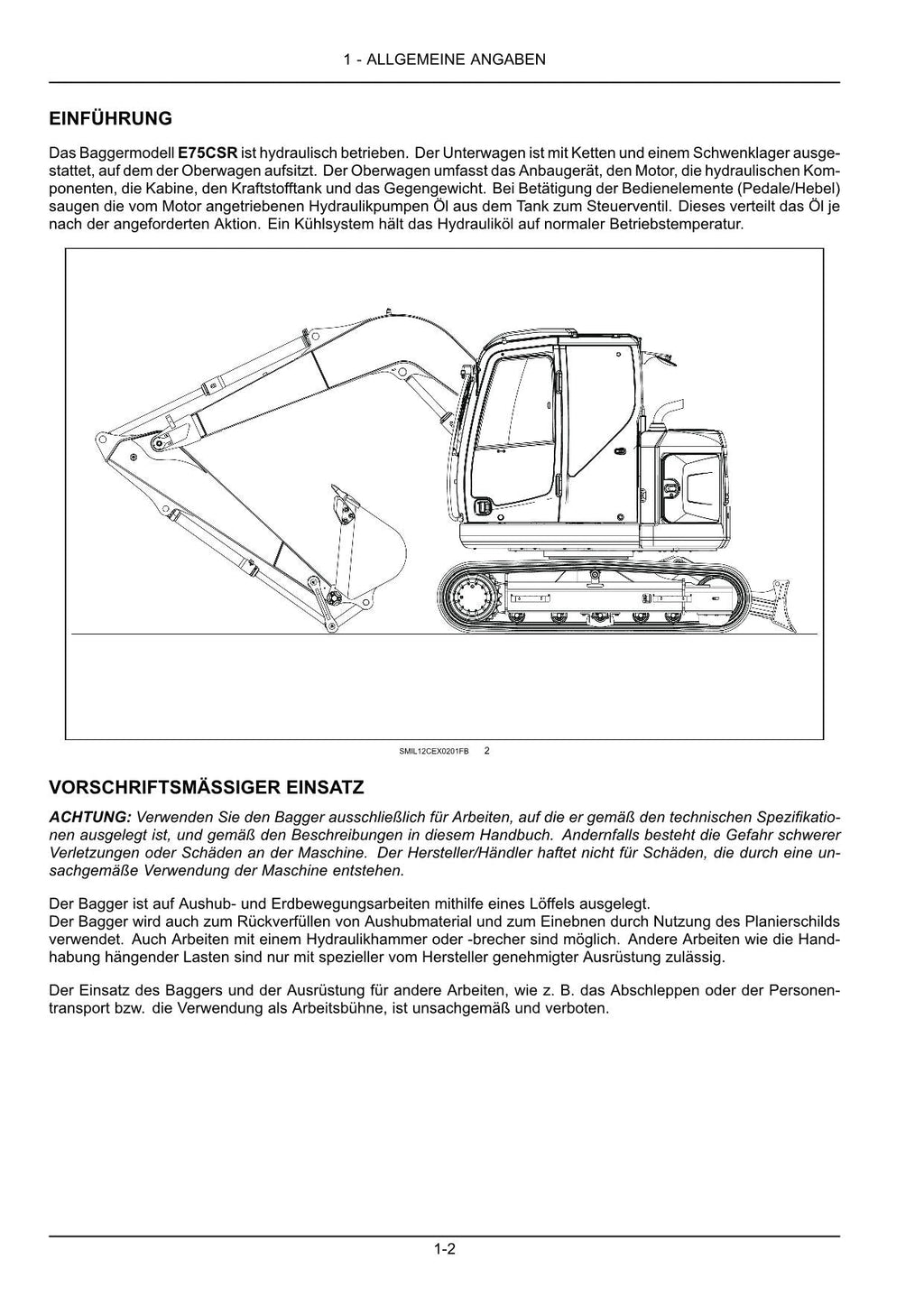 1 - ALLGEMEINE ANGABEN

EINFÜHRUNG

Das Baggermodell E75CSR ist hydraulisch betrieben. Der Unterwagen ist mit Ketten und einem Schwenklager ausgestattet, auf dem der Oberwagen aufsitzt. Der Oberwagen umfasst das Anbaugerät, den Motor, die hydraulischen Komponenten, die Kabine, den Kraftstofftank und das Gegengewicht. Bei Betätigung der Bedienelemente (Pedale/Hebel) saugen die vom Motor angetriebenen Hydraulikpumpen Öl aus dem Tank zum Steuerventil. Dieses verteilt das Öl je nach der angeforderten Aktion. Ein Kühlsystem hält das Hydrauliköl auf normaler Betriebstemperatur.

SMIL12CEX0201FB 2

VORSCHRIFTSMÄSSIGER EINSATZ

ACHTUNG: Verwenden Sie den Bagger ausschließlich für Arbeiten, auf die er gemäß den technischen Spezifikationen ausgelegt ist, und gemäß den Beschreibungen in diesem Handbuch. Andernfalls besteht die Gefahr schwerer Verletzungen oder Schäden an der Maschine. Der Hersteller/Händler haftet nicht für Schäden, die durch eine unsachgemäße Verwendung der Maschine entstehen.

Der Bagger ist auf Aushub- und Erdbewegungsarbeiten mithilfe eines Löffels ausgelegt.
Der Bagger wird auch zum Rückverfüllen von Aushubmaterial und zum Einebnen durch Nutzung des Planierschilds verwendet. Auch Arbeiten mit einem Hydraulikhammer oder -brecher sind möglich. Andere Arbeiten wie die Handhabung hängender Lasten sind nur mit spezieller vom Hersteller genehmigter Ausrüstung zulässig.

Der Einsatz des Baggers und der Ausrüstung für andere Arbeiten, wie z. B. das Abschleppen oder der Personentransport bzw. die Verwendung als Arbeitsbühne, ist unsachgemäß und verboten.

1-2