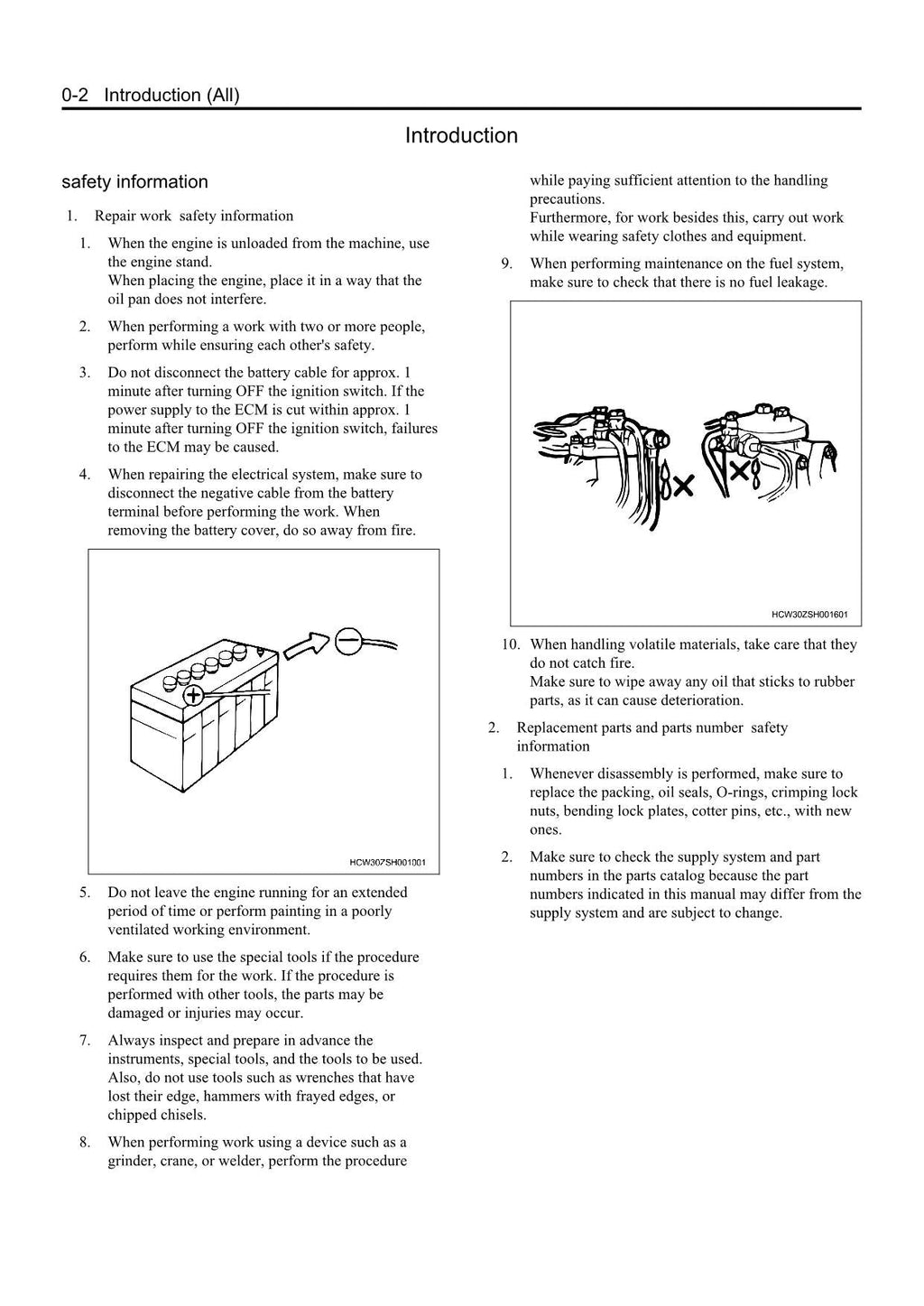 0-2 Introduction (All)

Introduction

safety information

1. Repair work safety information

1. When the engine is unloaded from the machine, use the engine stand.
When placing the engine, place it in a way that the oil pan does not interfere.

2. When performing a work with two or more people, perform while ensuring each other's safety.

3. Do not disconnect the battery cable for approx. 1 minute after turning OFF the ignition switch. If the power supply to the ECM is cut within approx. 1 minute after turning OFF the ignition switch, failures to the ECM may be caused.

4. When repairing the electrical system, make sure to disconnect the negative cable from the battery terminal before performing the work. When removing the battery cover, do so away from fire.

HCW30ZSH001001

5. Do not leave the engine running for an extended period of time or perform painting in a poorly ventilated working environment.

6. Make sure to use the special tools if the procedure requires them for the work. If the procedure is performed with other tools, the parts may be damaged or injuries may occur.

7. Always inspect and prepare in advance the instruments, special tools, and the tools to be used. Also, do not use tools such as wrenches that have lost their edge, hammers with frayed edges, or chipped chisels.

8. When performing work using a device such as a grinder, crane, or welder, perform the procedure while paying sufficient attention to the handling precautions.
Furthermore, for work besides this, carry out work while wearing safety clothes and equipment.

9. When performing maintenance on the fuel system, make sure to check that there is no fuel leakage.

HCW30ZSH001601

10. When handling volatile materials, take care that they do not catch fire.
Make sure to wipe away any oil that sticks to rubber parts, as it can cause deterioration.

2. Replacement parts and parts number safety information

1. Whenever disassembly is performed, make sure to replace the packing, oil seals, O-rings, crimping lock nuts, bending lock plates, cotter pins, etc., with new ones.

2. Make sure to check the supply system and part numbers in the parts catalog because the part numbers indicated in this manual may differ from the supply system and are subject to change.