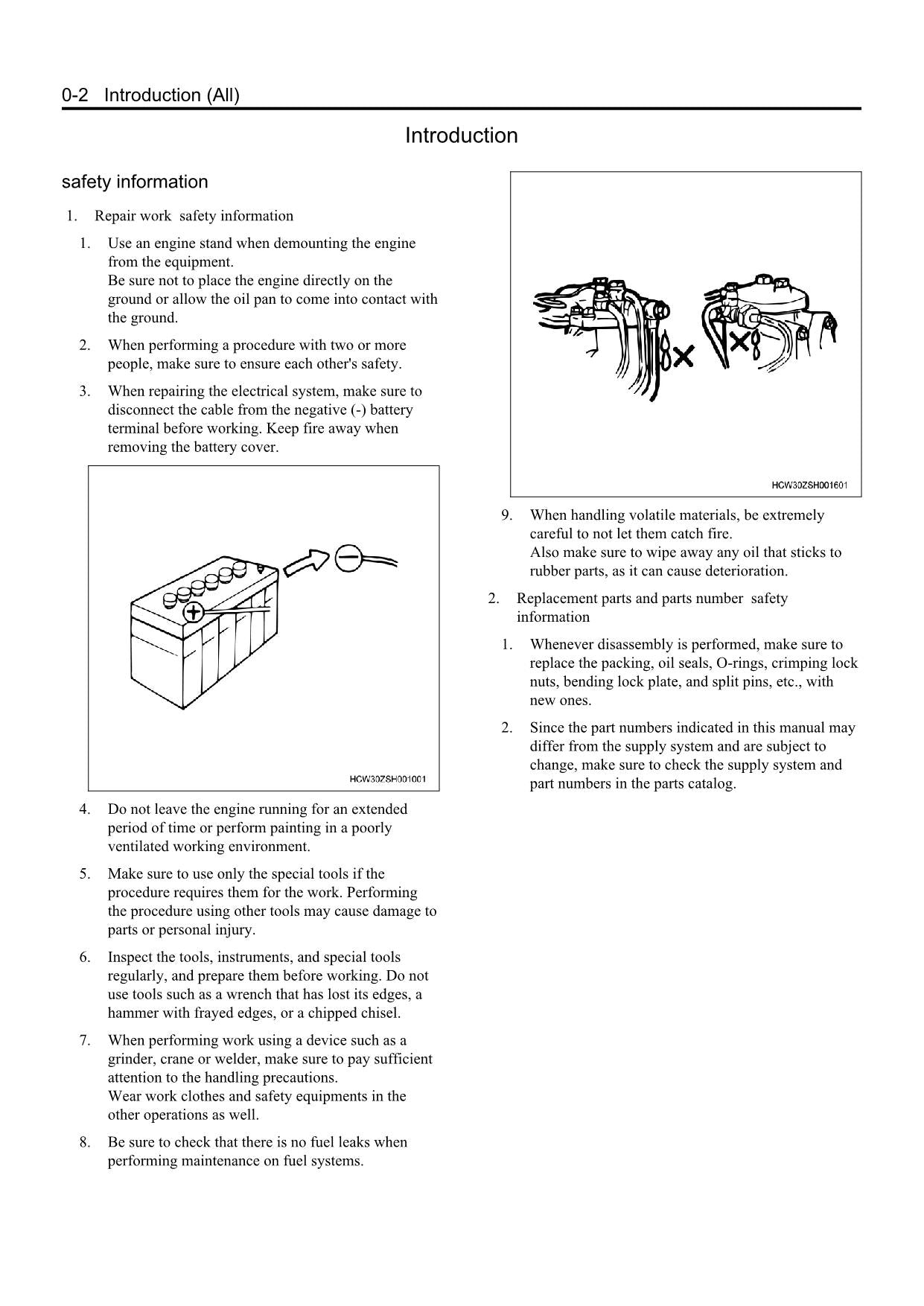 0-2 Introduction (All)

Introduction

safety information

1. Repair work safety information

1. Use an engine stand when demounting the engine from the equipment.
Be sure not to place the engine directly on the ground or allow the oil pan to come into contact with the ground.

2. When performing a procedure with two or more people, make sure to ensure each other's safety.

3. When repairing the electrical system, make sure to disconnect the cable from the negative (-) battery terminal before working. Keep fire away when removing the battery cover.

HCW30ZSH001001

4. Do not leave the engine running for an extended period of time or perform painting in a poorly ventilated working environment.

5. Make sure to use only the special tools if the procedure requires them for the work. Performing the procedure using other tools may cause damage to parts or personal injury.

6. Inspect the tools, instruments, and special tools regularly, and prepare them before working. Do not use tools such as a wrench that has lost its edges, a hammer with frayed edges, or a chipped chisel.

7. When performing work using a device such as a grinder, crane or welder, make sure to pay sufficient attention to the handling precautions.
Wear work clothes and safety equipments in the other operations as well.

8. Be sure to check that there is no fuel leaks when performing maintenance on fuel systems.

HCW30ZSH001601

9. When handling volatile materials, be extremely careful to not let them catch fire.
Also make sure to wipe away any oil that sticks to rubber parts, as it can cause deterioration.

2. Replacement parts and parts number safety information

1. Whenever disassembly is performed, make sure to replace the packing, oil seals, O-rings, crimping lock nuts, bending lock plate, and split pins, etc., with new ones.

2. Since the part numbers indicated in this manual may differ from the supply system and are subject to change, make sure to check the supply system and part numbers in the parts catalog.