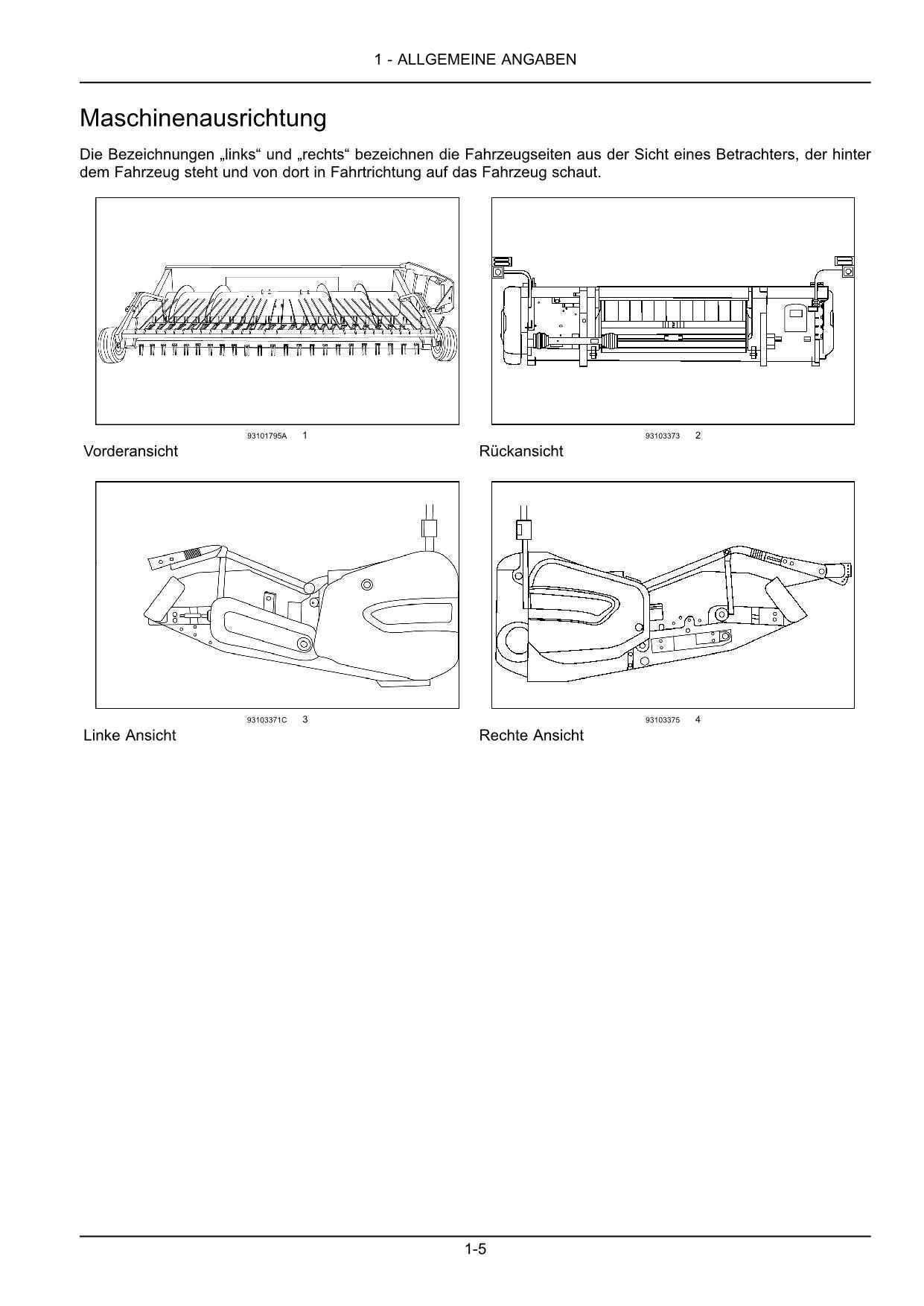 1 - ALLGEMEINE ANGABEN

Maschinenausrichtung

Die Bezeichnungen „links“ und „rechts“ bezeichnen die Fahrzeugseiten aus der Sicht eines Betrachters, der hinter dem Fahrzeug steht und von dort in Fahrtrichtung auf das Fahrzeug schaut.

93101795A 1

Vorderansicht

93103373 2

Rückansicht

93103371C 3

Linke Ansicht

93103375 4

Rechte Ansicht

1-5