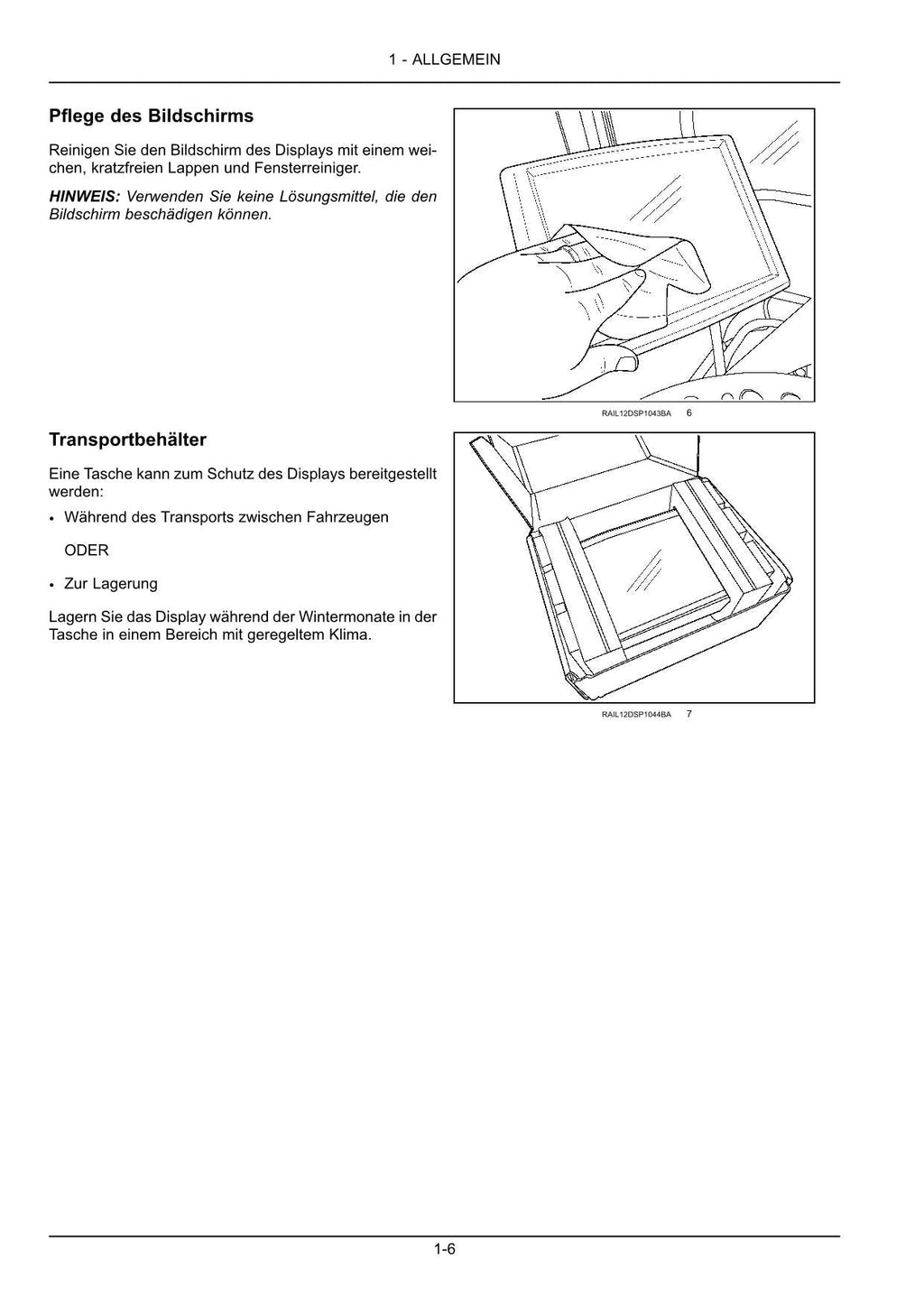 1 - ALLGEMEIN

Pflege des Bildschirms

Reinigen Sie den Bildschirm des Displays mit einem weichen, kratzfreien Lappen und Fensterreiniger.

HINWEIS: Verwenden Sie keine Lösungsmittel, die den Bildschirm beschädigen können.

RAIL12DSP1043BA 6

Transportbehälter

Eine Tasche kann zum Schutz des Displays bereitgestellt werden:

• Während des Transports zwischen Fahrzeugen

ODER

• Zur Lagerung

Lagern Sie das Display während der Wintermonate in der Tasche in einem Bereich mit geregeltem Klima.

RAIL12DSP1044BA 7

1-6