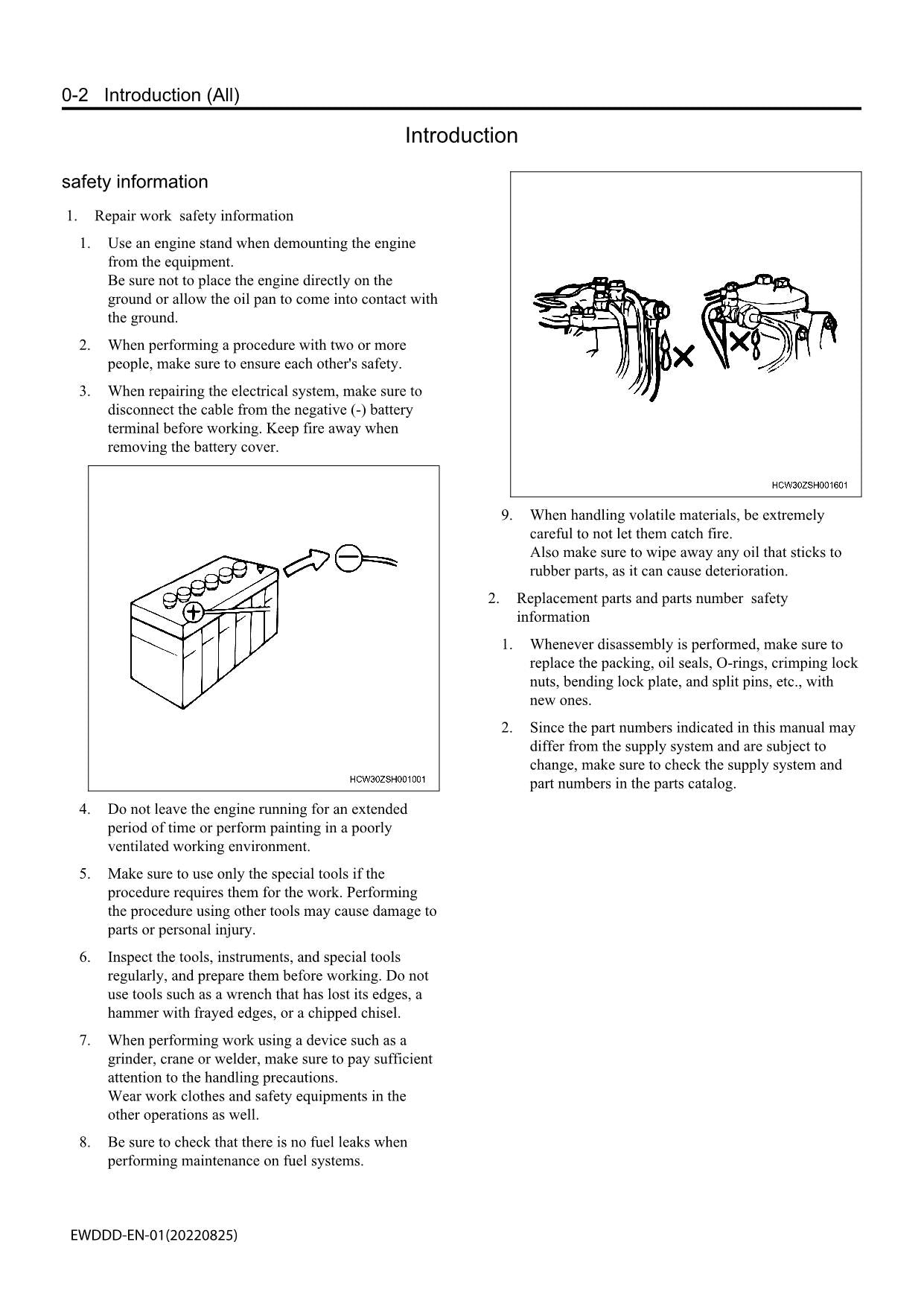 0-2 Introduction (All)

Introduction

safety information

1. Repair work safety information

1. Use an engine stand when demounting the engine from the equipment.
Be sure not to place the engine directly on the ground or allow the oil pan to come into contact with the ground.

2. When performing a procedure with two or more people, make sure to ensure each other's safety.

3. When repairing the electrical system, make sure to disconnect the cable from the negative (-) battery terminal before working. Keep fire away when removing the battery cover.

HCW30ZSH001001

4. Do not leave the engine running for an extended period of time or perform painting in a poorly ventilated working environment.

5. Make sure to use only the special tools if the procedure requires them for the work. Performing the procedure using other tools may cause damage to parts or personal injury.

6. Inspect the tools, instruments, and special tools regularly, and prepare them before working. Do not use tools such as a wrench that has lost its edges, a hammer with frayed edges, or a chipped chisel.

7. When performing work using a device such as a grinder, crane or welder, make sure to pay sufficient attention to the handling precautions.
Wear work clothes and safety equipments in the other operations as well.

8. Be sure to check that there is no fuel leaks when performing maintenance on fuel systems.

HCW30ZSH001601

9. When handling volatile materials, be extremely careful to not let them catch fire.
Also make sure to wipe away any oil that sticks to rubber parts, as it can cause deterioration.

2. Replacement parts and parts number safety information

1. Whenever disassembly is performed, make sure to replace the packing, oil seals, O-rings, crimping lock nuts, bending lock plate, and split pins, etc., with new ones.

2. Since the part numbers indicated in this manual may differ from the supply system and are subject to change, make sure to check the supply system and part numbers in the parts catalog.

EWDDD-EN-01(20220825)