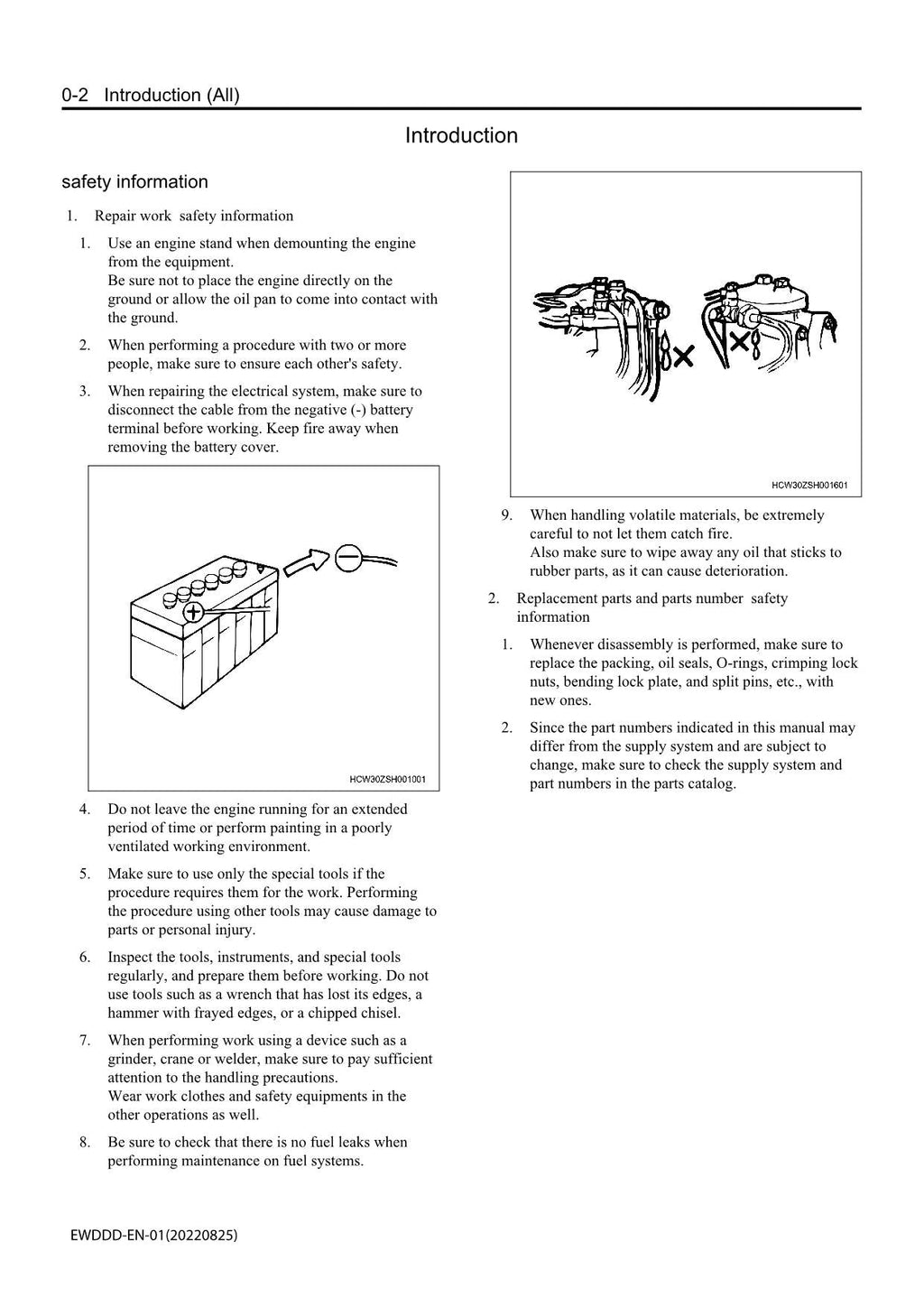 0-2 Introduction (All)

Introduction

safety information

1. Repair work safety information

1. Use an engine stand when demounting the engine from the equipment.
Be sure not to place the engine directly on the ground or allow the oil pan to come into contact with the ground.

2. When performing a procedure with two or more people, make sure to ensure each other's safety.

3. When repairing the electrical system, make sure to disconnect the cable from the negative (-) battery terminal before working. Keep fire away when removing the battery cover.

HCW30ZSH001001

4. Do not leave the engine running for an extended period of time or perform painting in a poorly ventilated working environment.

5. Make sure to use only the special tools if the procedure requires them for the work. Performing the procedure using other tools may cause damage to parts or personal injury.

6. Inspect the tools, instruments, and special tools regularly, and prepare them before working. Do not use tools such as a wrench that has lost its edges, a hammer with frayed edges, or a chipped chisel.

7. When performing work using a device such as a grinder, crane or welder, make sure to pay sufficient attention to the handling precautions.
Wear work clothes and safety equipments in the other operations as well.

8. Be sure to check that there is no fuel leaks when performing maintenance on fuel systems.

HCW30ZSH001601

9. When handling volatile materials, be extremely careful to not let them catch fire.
Also make sure to wipe away any oil that sticks to rubber parts, as it can cause deterioration.

2. Replacement parts and parts number safety information

1. Whenever disassembly is performed, make sure to replace the packing, oil seals, O-rings, crimping lock nuts, bending lock plate, and split pins, etc., with new ones.

2. Since the part numbers indicated in this manual may differ from the supply system and are subject to change, make sure to check the supply system and part numbers in the parts catalog.

EWDDD-EN-01(20220825)